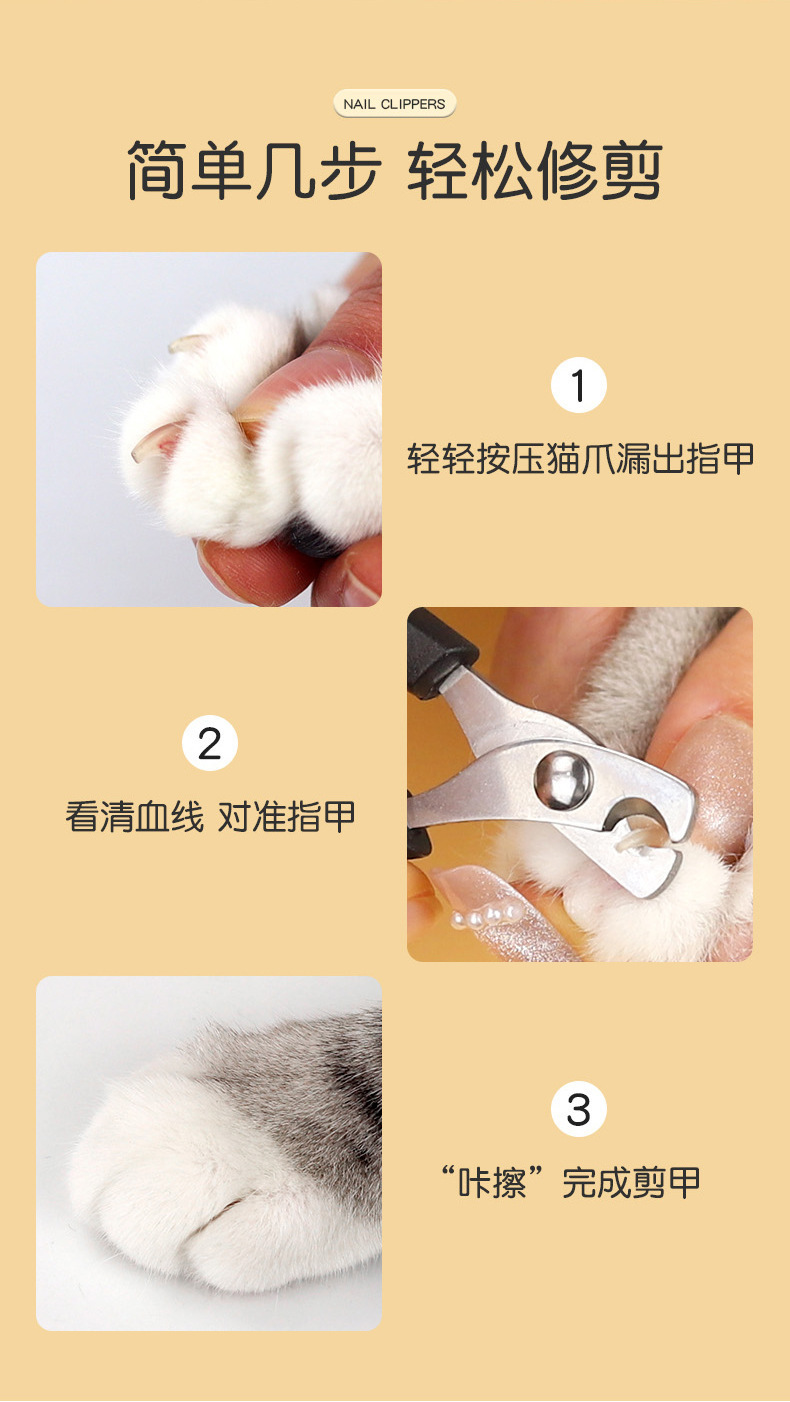 NAIL CLIPPERS

简单几步 轻松修剪

1

轻轻按压猫爪漏出指甲

2

看清血线 对准指甲

3

“咔擦”完成剪甲