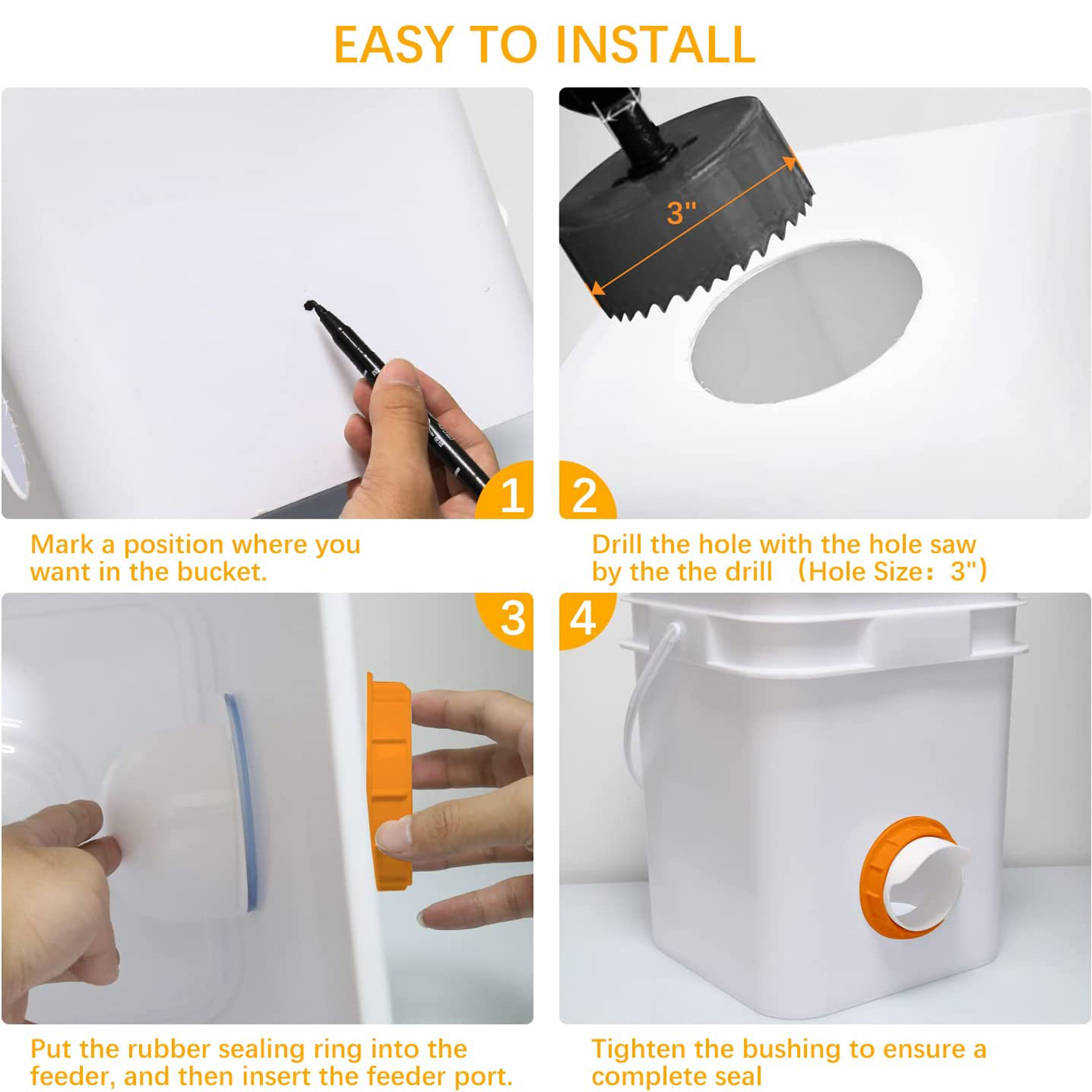 EASY TO INSTALL

3"

1

2

Mark a position where you want in the bucket.

Drill the hole with the hole saw by the the drill （Hole Size：3"）

3

4

Put the rubber sealing ring into the feeder, and then insert the feeder port.

Tighten the bushing to ensure a complete seal