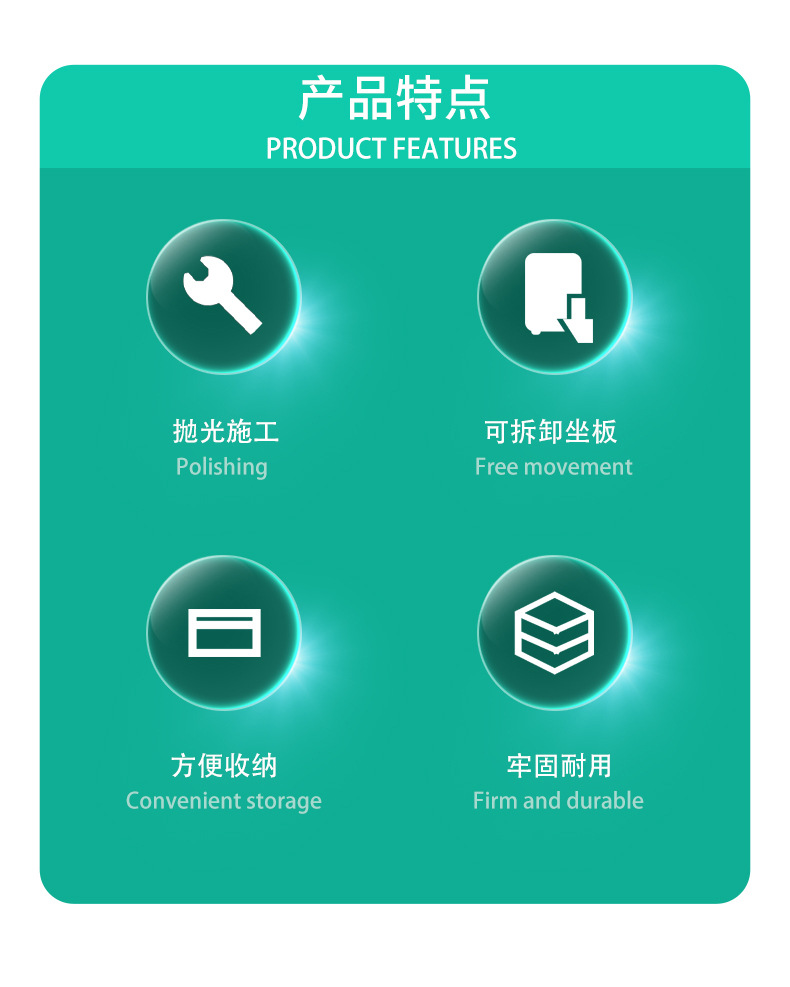 产品特点
PRODUCT FEATURES

抛光施工
Polishing

可拆卸坐板
Free movement

方便收纳
Convenient storage

牢固耐用
Firm and durable