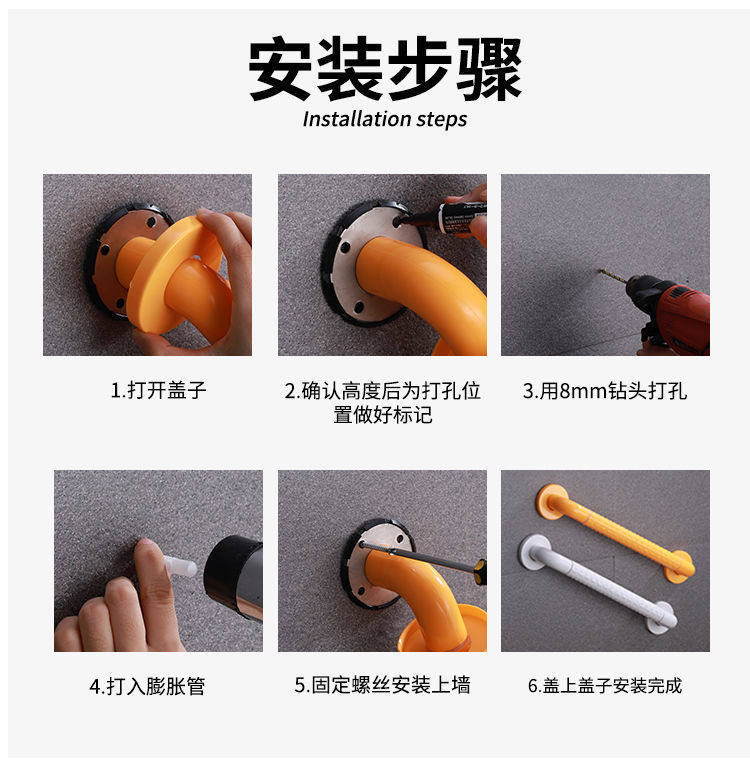 安装步骤
Installation steps

1.打开盖子

2.确认高度后为打孔位置做好标记

3.用8mm钻头打孔

4.打入膨胀管

5.固定螺丝安装上墙

6.盖上盖子安装完成