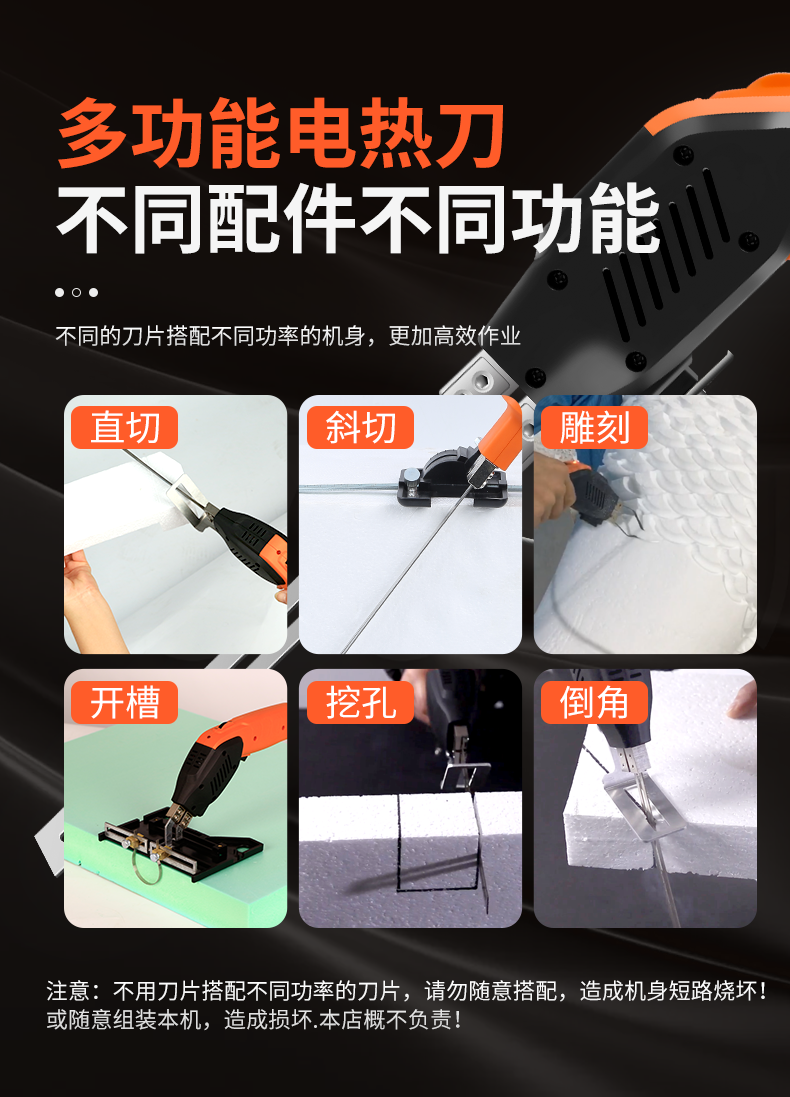 多功能电热刀
不同配件不同功能

不同的刀片搭配不同功率的机身，更加高效作业

直切

斜切

雕刻

开槽

挖孔

倒角

注意：不用刀片搭配不同功率的刀片，请勿随意搭配，造成机身短路烧坏！或随意组装本机，造成损坏.本店概不负责！