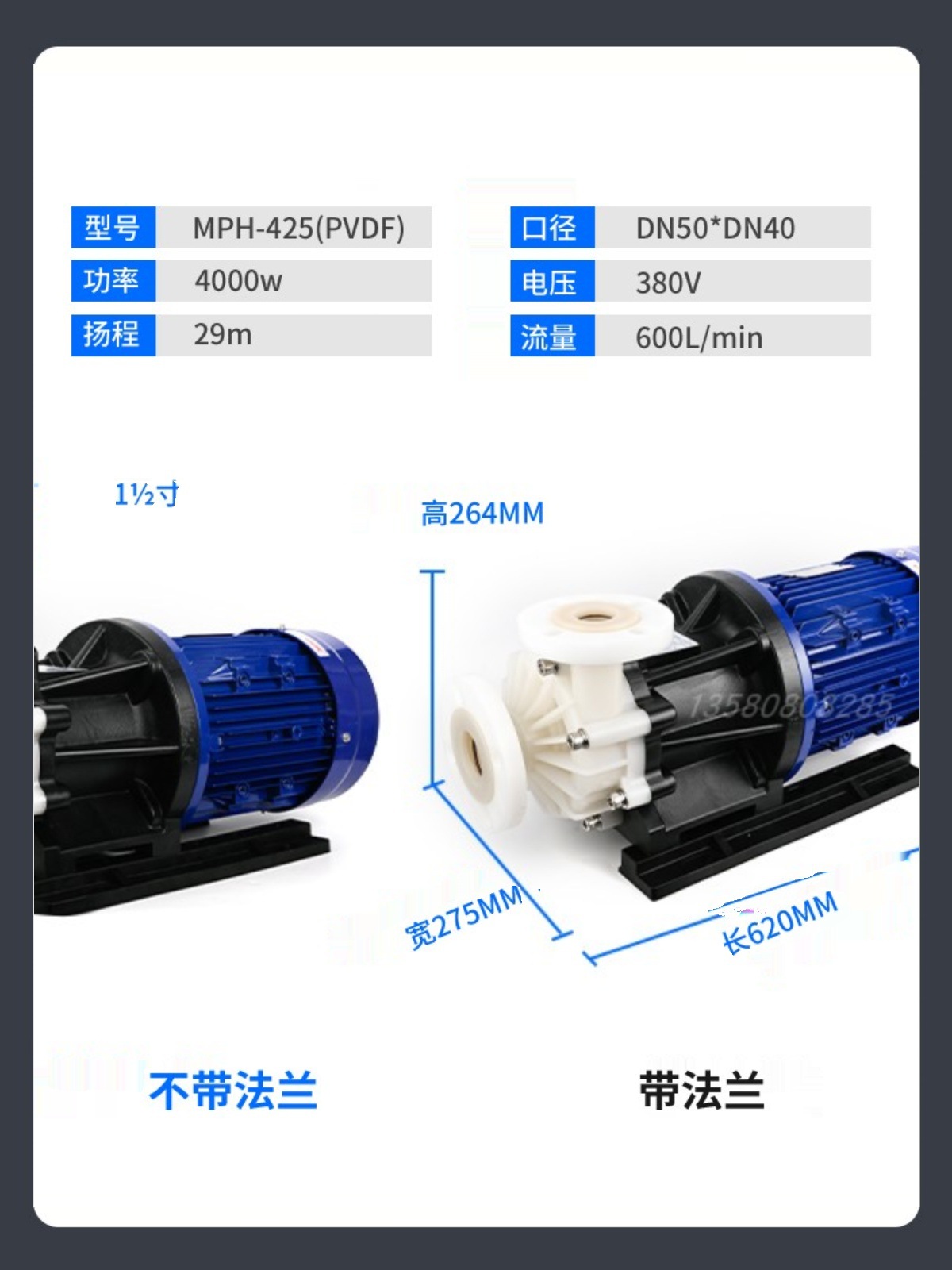 | 型号 | MPH-425(PVDF) | 口径 | DN50*DN40 |
|---|---|---|---|
| 功率 | 4000w | 电压 | 380V |
| 扬程 | 29m | 流量 | 600L/min |

1½寸

高264MM

13580808285

宽275MM

长620MM

不带法兰

带法兰