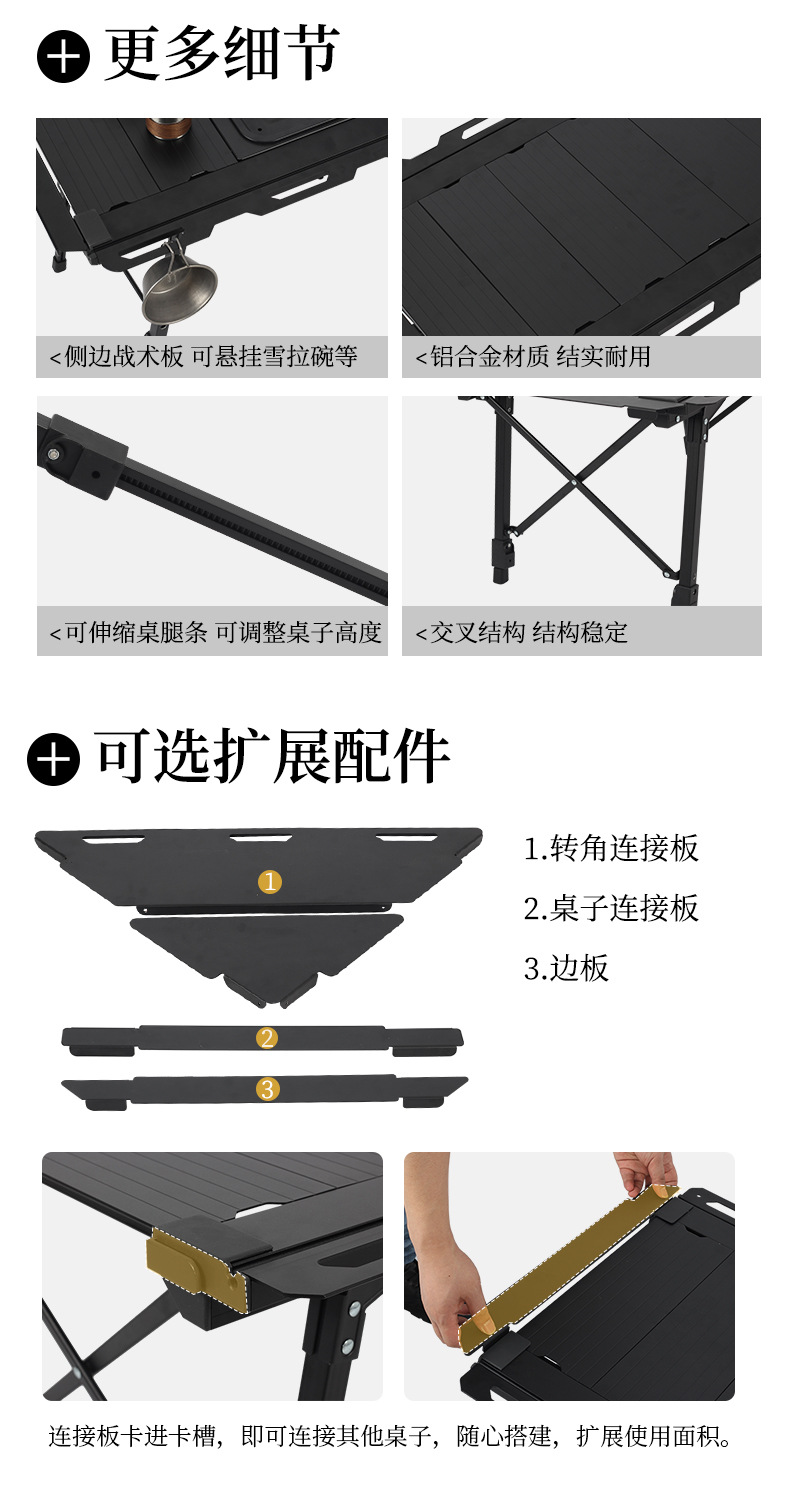 + 更多细节

<侧边战术板 可悬挂雪拉碗等

<铝合金材质 结实耐用

<可伸缩桌腿条 可调整桌子高度

<交叉结构 结构稳定

+ 可选扩展配件

1

2

3

1.转角连接板

2.桌子连接板

3.边板

连接板卡进卡槽，即可连接其他桌子，随心搭建，扩展使用面积。