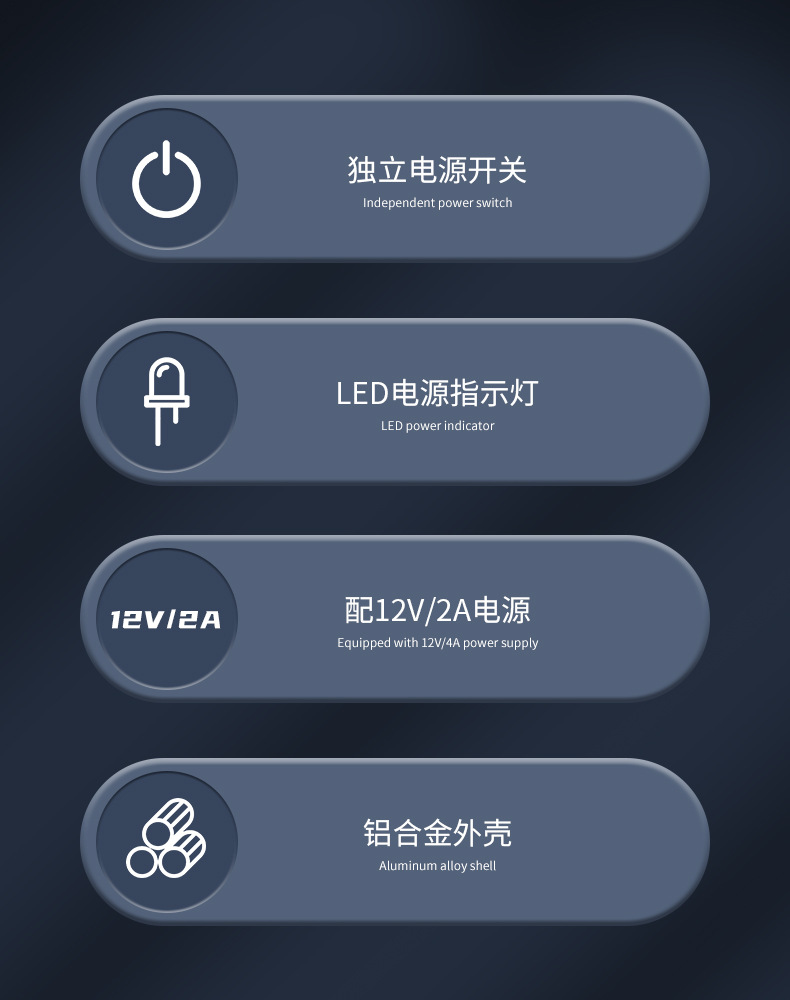 独立电源开关
Independent power switch

LED电源指示灯
LED power indicator

12V/2A

配12V/2A电源
Equipped with 12V/4A power supply

铝合金外壳
Aluminum alloy shell