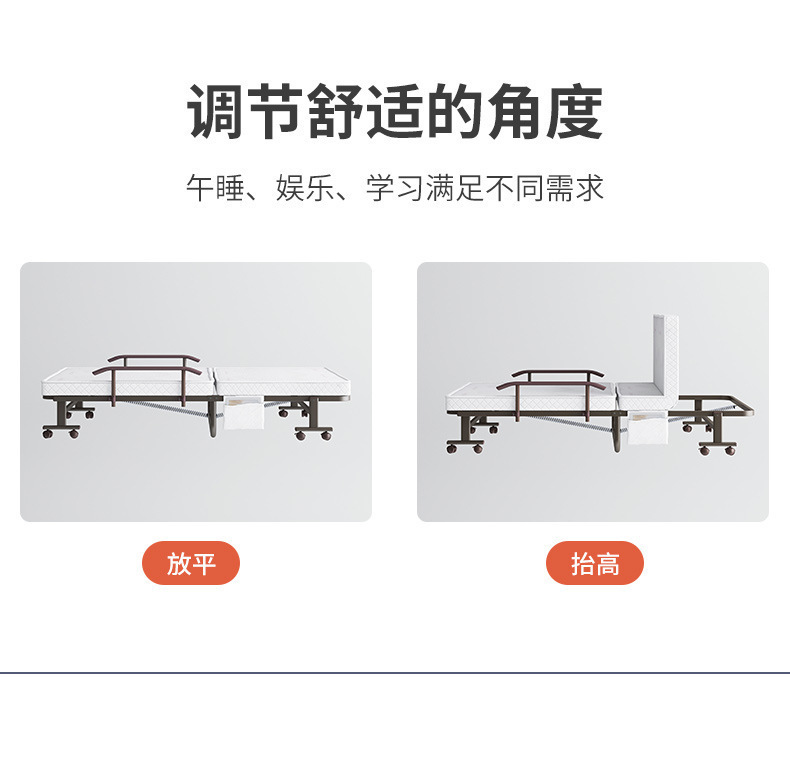 调节舒适的角度

午睡、娱乐、学习满足不同需求

放平

抬高