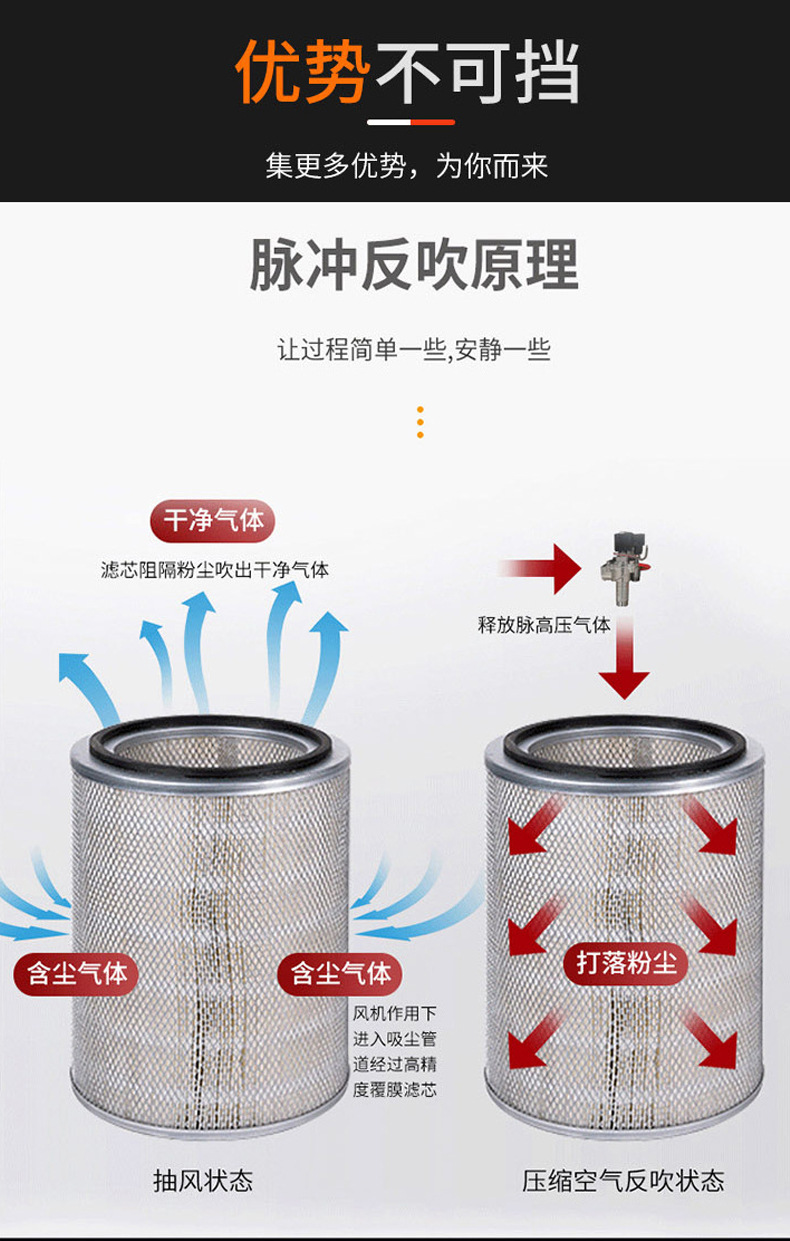 优势不可挡

集更多优势，为你而来

脉冲反吹原理

让过程简单一些,安静一些

干净气体

滤芯阻隔粉尘吹出干净气体

释放脉高压气体

含尘气体

含尘气体

风机作用下进入吸尘管道经过高精度覆膜滤芯

打落粉尘

抽风状态

压缩空气反吹状态