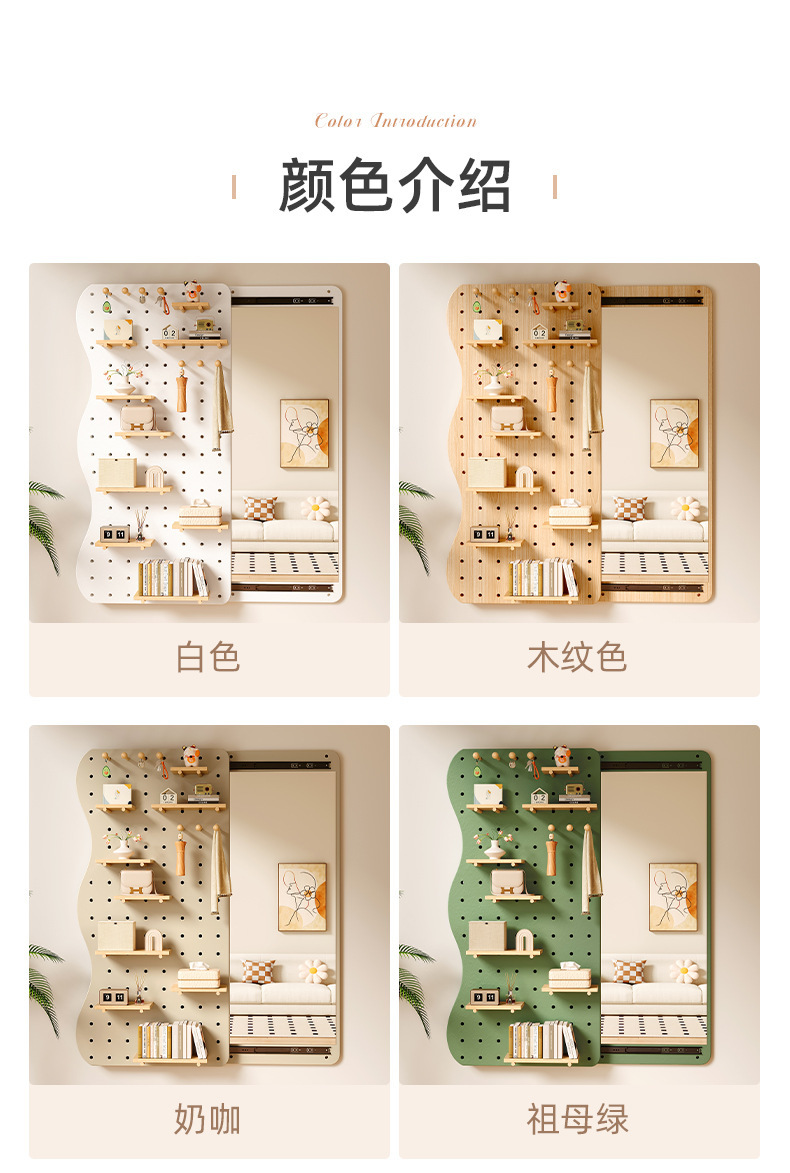 Color Introduction

颜色介绍

白色

木纹色

奶咖

祖母绿