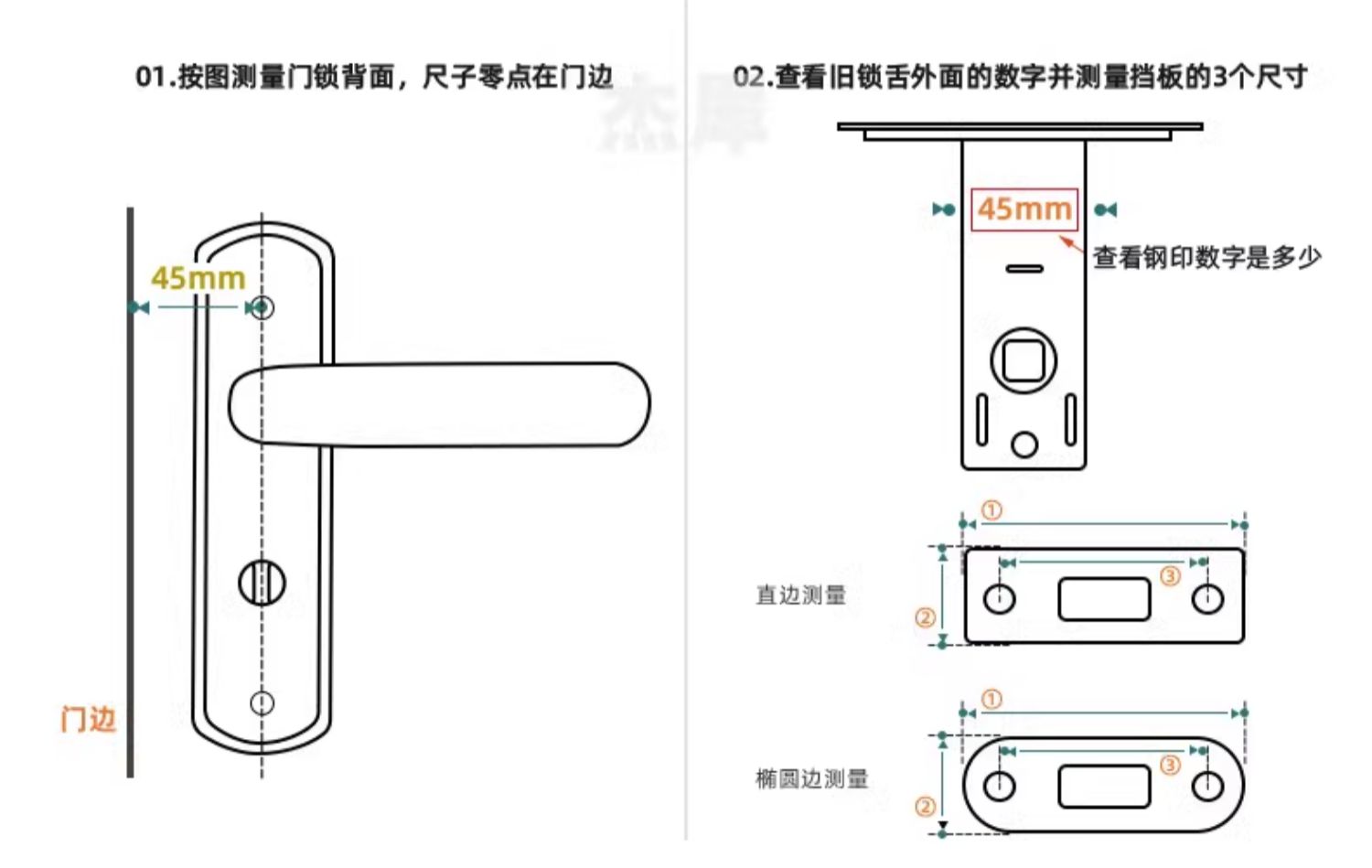 01.按图测量门锁背面，尺子零点在门边

45mm

门边

02.查看旧锁舌外面的数字并测量挡板的3个尺寸

45mm

查看钢印数字是多少

直边测量

①

②

③

椭圆边测量

①

②

③