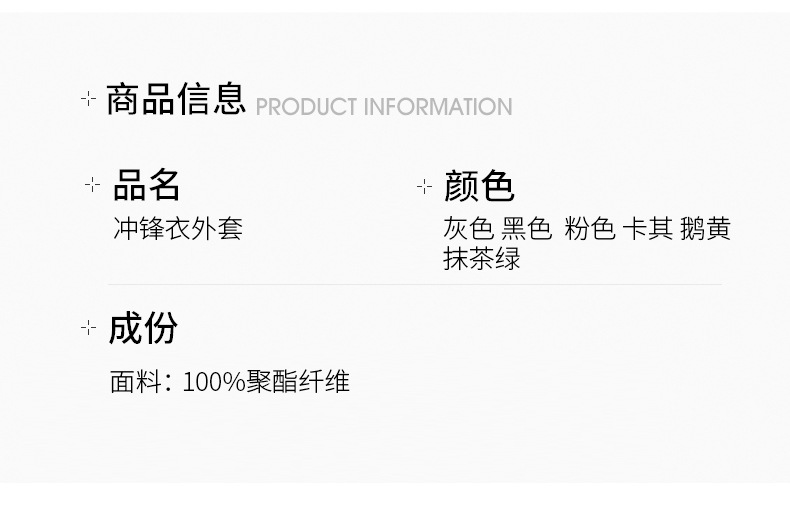 商品信息 PRODUCT INFORMATION

品名
冲锋衣外套

颜色
灰色 黑色 粉色 卡其 鹅黄 抹茶绿

成份
面料：100%聚酯纤维