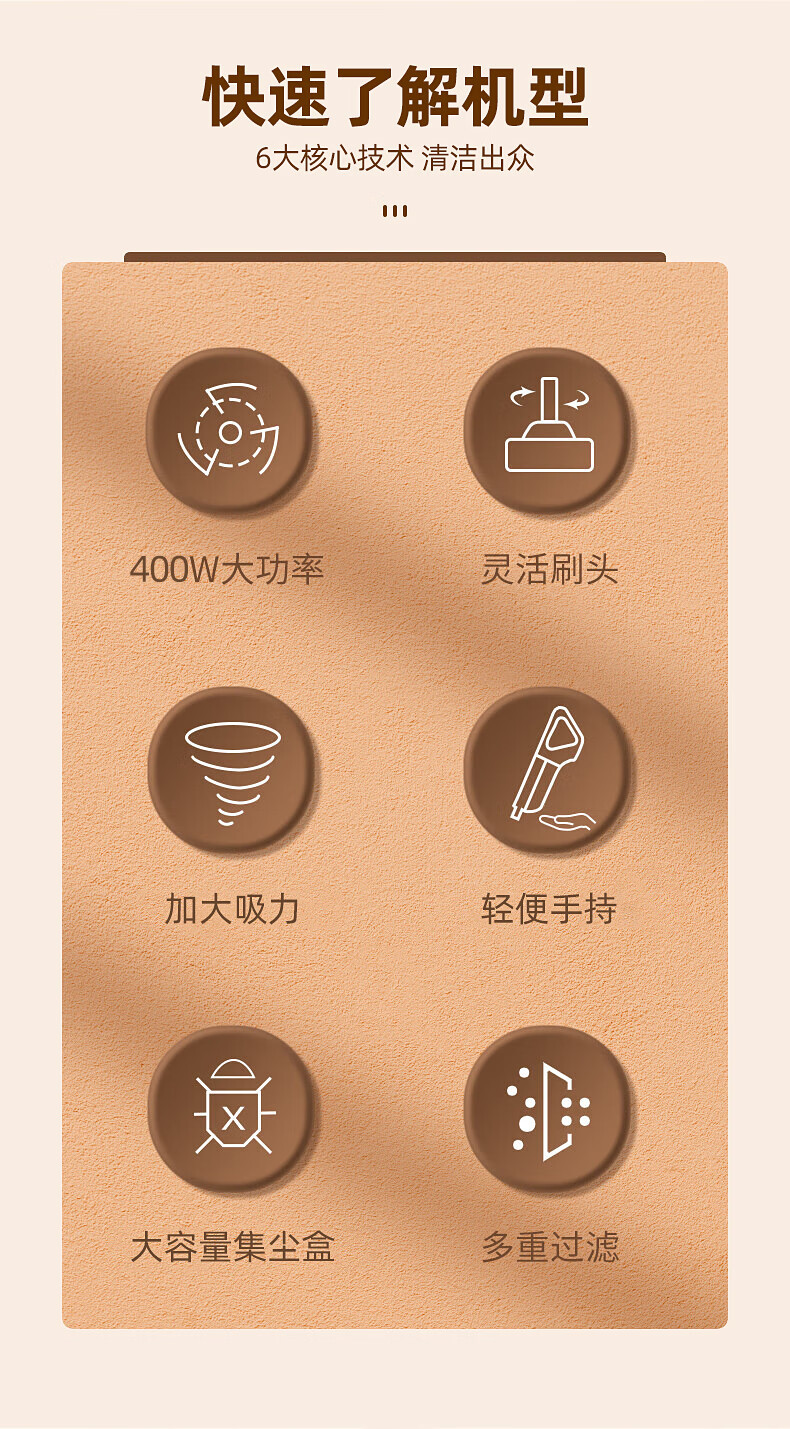 快速了解机型

6大核心技术 清洁出众

400W大功率

灵活刷头

加大吸力

轻便手持

大容量集尘盒

多重过滤