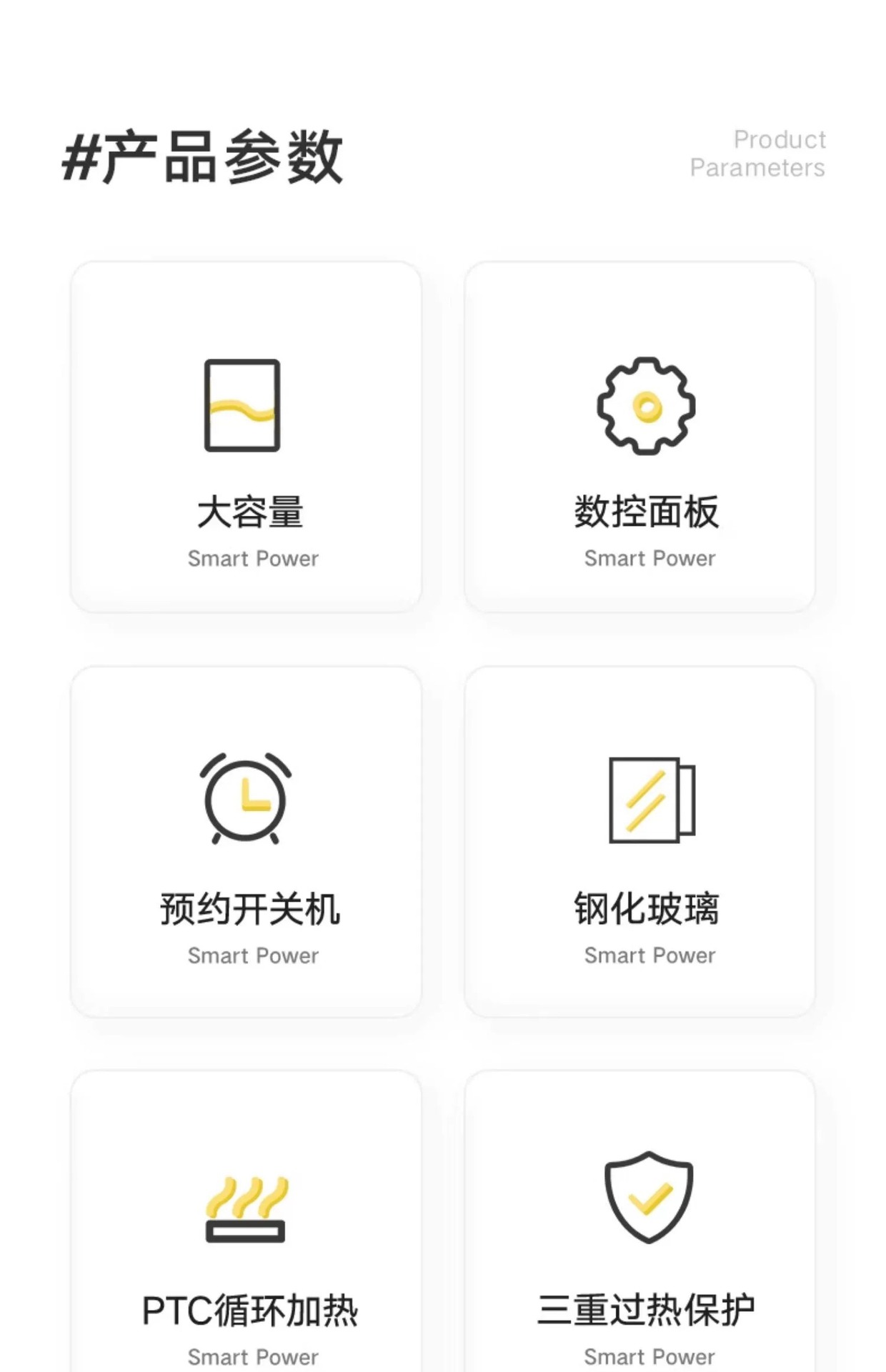 #产品参数

Product
Parameters

大容量
Smart Power

数控面板
Smart Power

预约开关机
Smart Power

钢化玻璃
Smart Power

PTC循环加热
Smart Power

三重过热保护
Smart Power