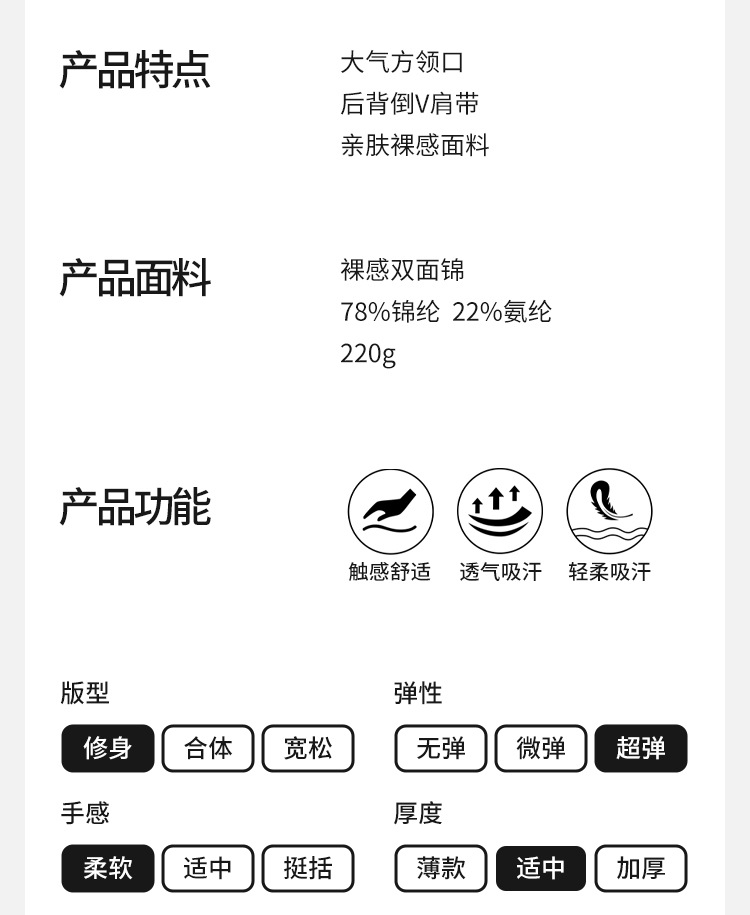 产品特点

大气方领口
后背倒V肩带
亲肤裸感面料

产品面料

裸感双面锦
78%锦纶 22%氨纶
220g

产品功能

触感舒适 透气吸汗 轻柔吸汗

版型

修身 合体 宽松

弹性

无弹 微弹 超弹

手感

柔软 适中 挺括

厚度

薄款 适中 加厚