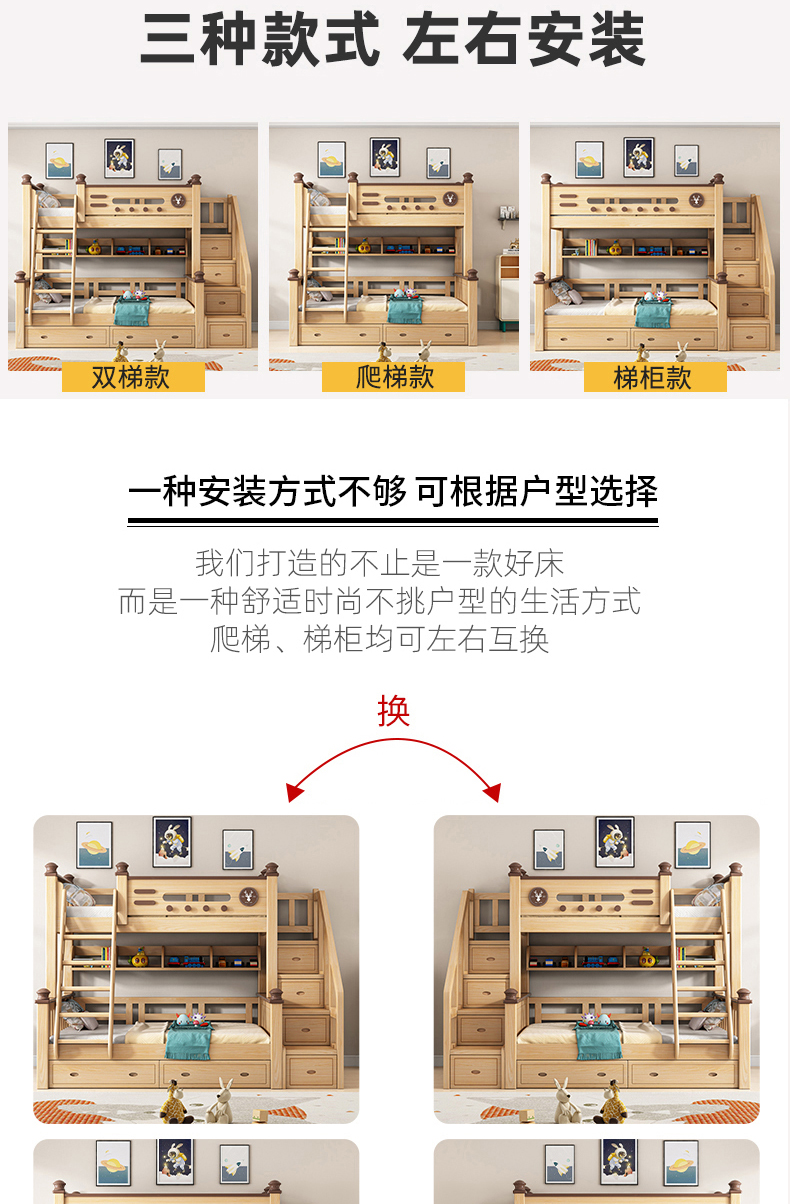 三种款式 左右安装

双梯款

爬梯款

梯柜款

一种安装方式不够 可根据户型选择

我们打造的不止是一款好床
而是一种舒适时尚不挑户型的生活方式
爬梯、梯柜均可左右互换

换