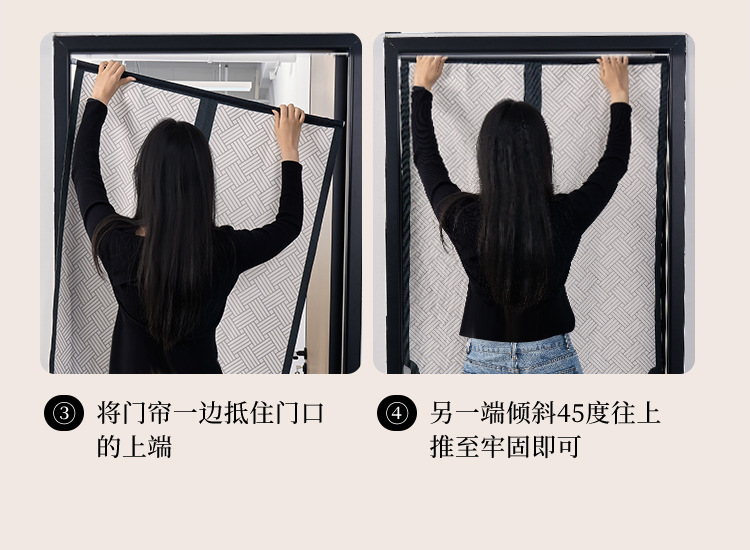 ③ 将门帘一边抵住门口的上端

④ 另一端倾斜45度往上推至牢固即可