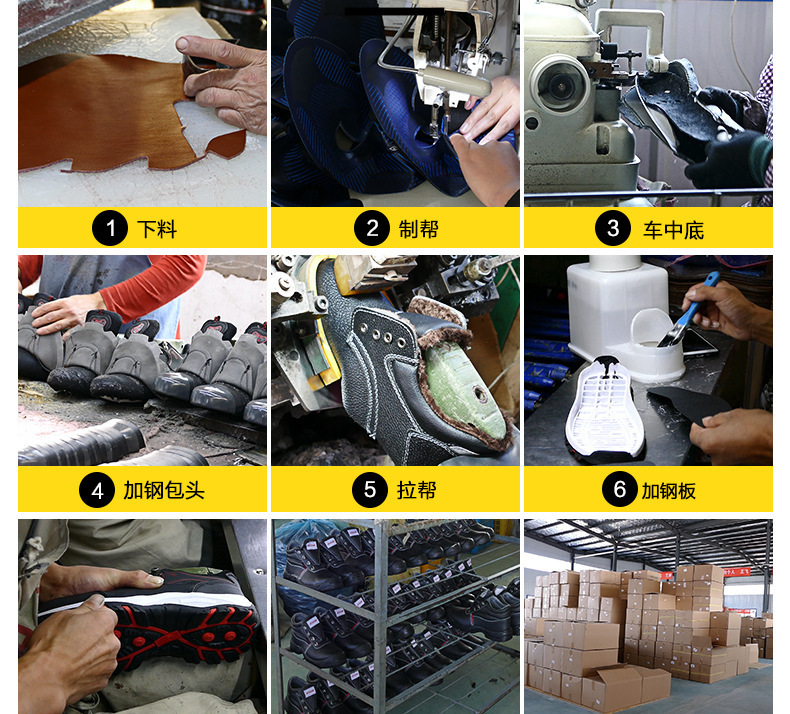 1 下料

2 制帮

3 车中底

4 加钢包头

5 拉帮

6 加钢板