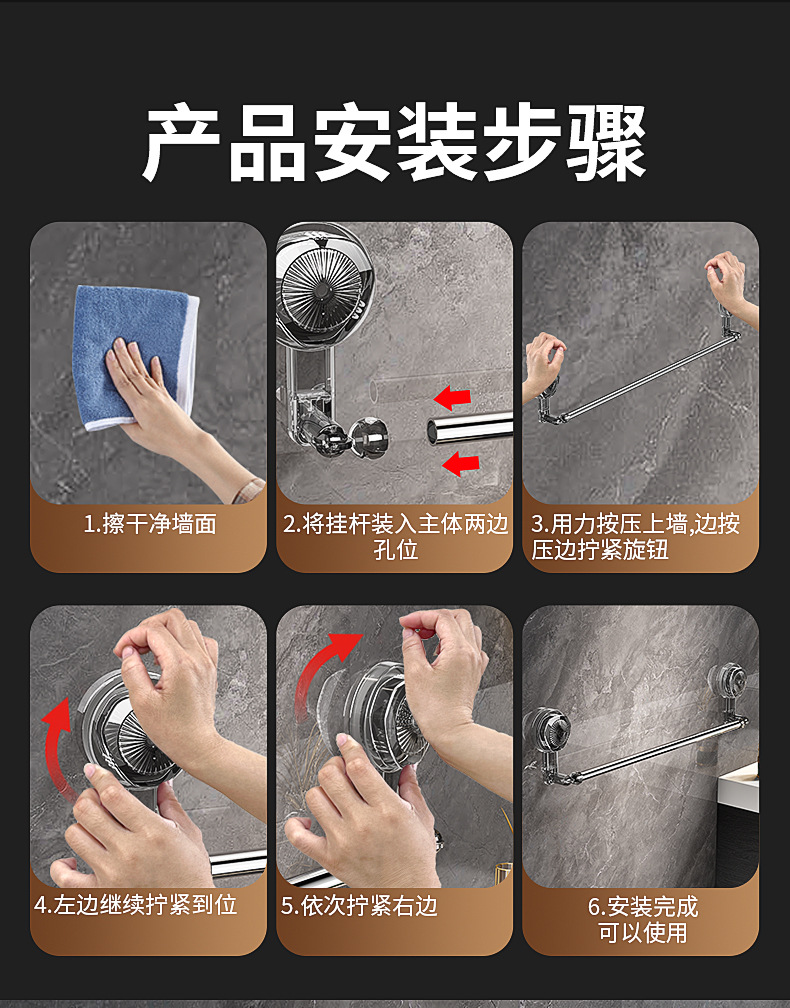 产品安装步骤

1.擦干净墙面

2.将挂杆装入主体两边孔位

3.用力按压上墙,边按压边拧紧旋钮

4.左边继续拧紧到位

5.依次拧紧右边

6.安装完成可以使用