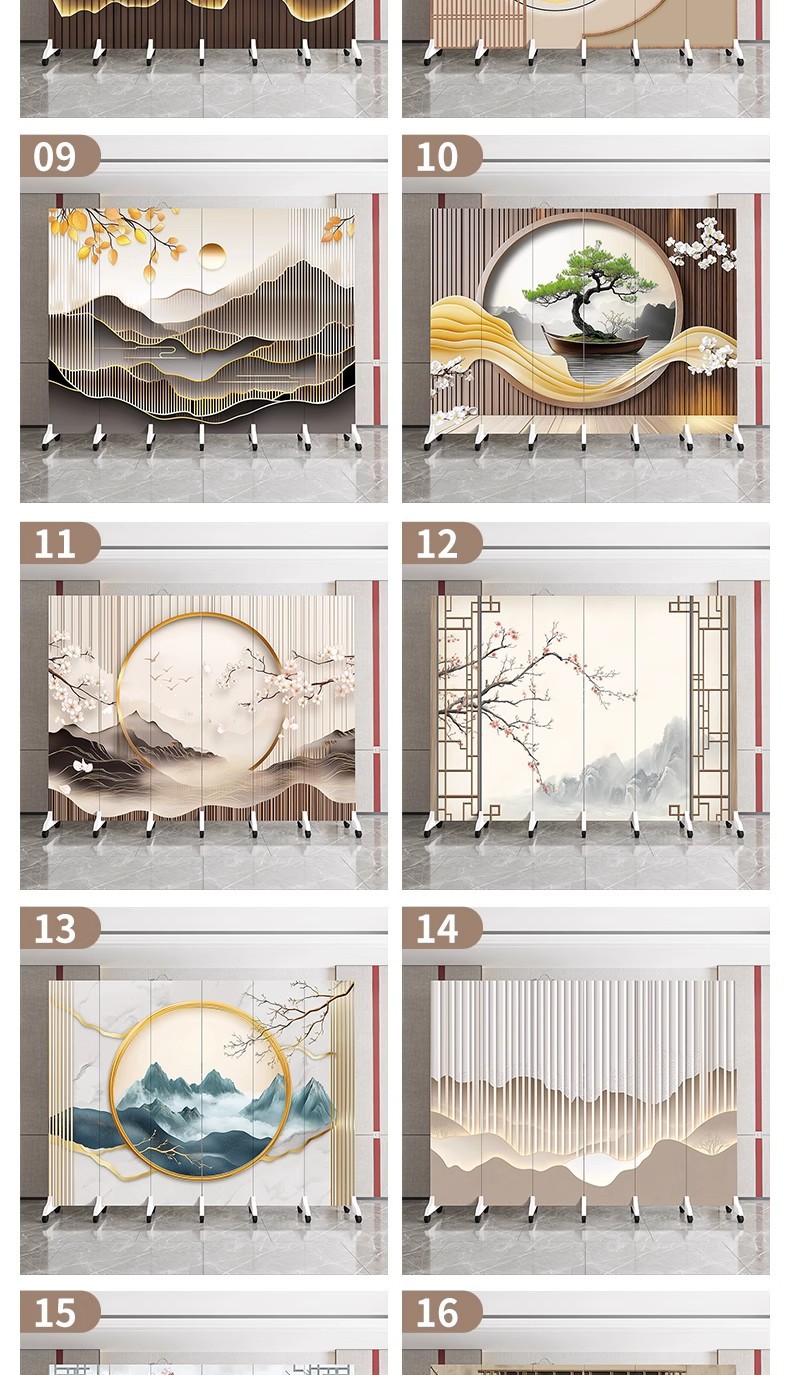 09

10

11

12

13

14

15

16