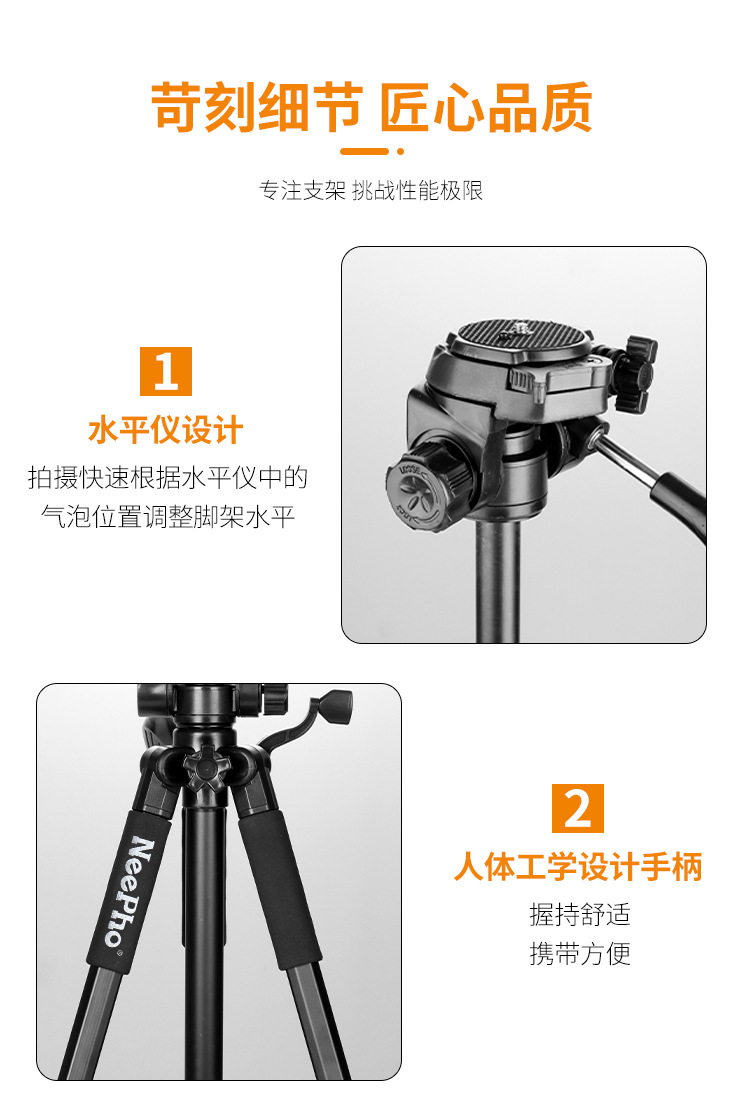 苛刻细节 匠心品质

专注支架 挑战性能极限

1

水平仪设计

拍摄快速根据水平仪中的气泡位置调整脚架水平

LOOSE

NeePho

2

人体工学设计手柄

握持舒适

携带方便