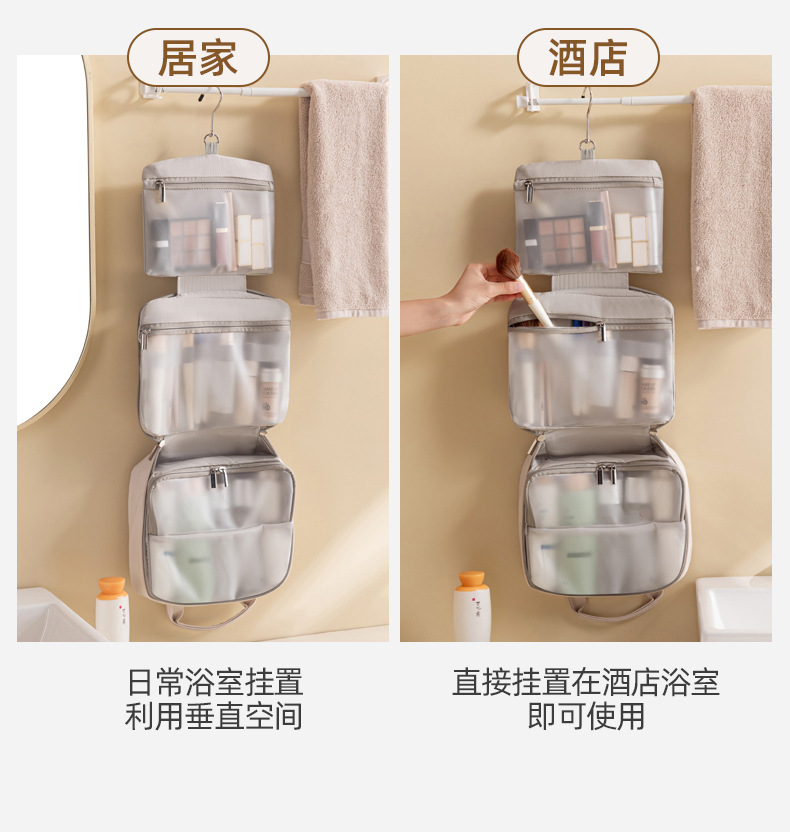 居家

日常浴室挂置
利用垂直空间

酒店

直接挂置在酒店浴室
即可使用