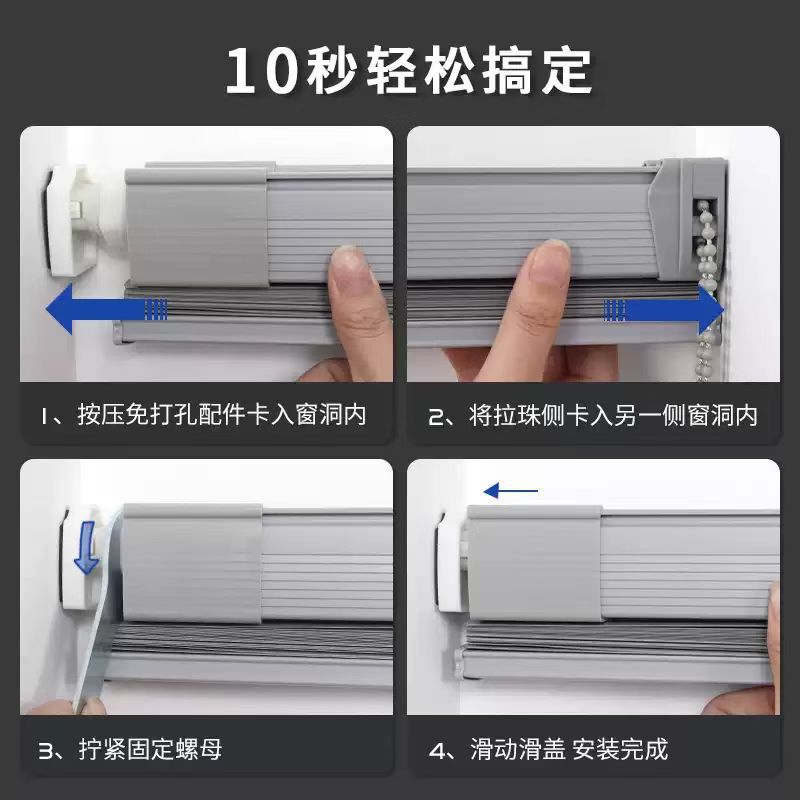 10秒轻松搞定

1、按压免打孔配件卡入窗洞内

2、将拉珠侧卡入另一侧窗洞内

3、拧紧固定螺母

4、滑动滑盖 安装完成