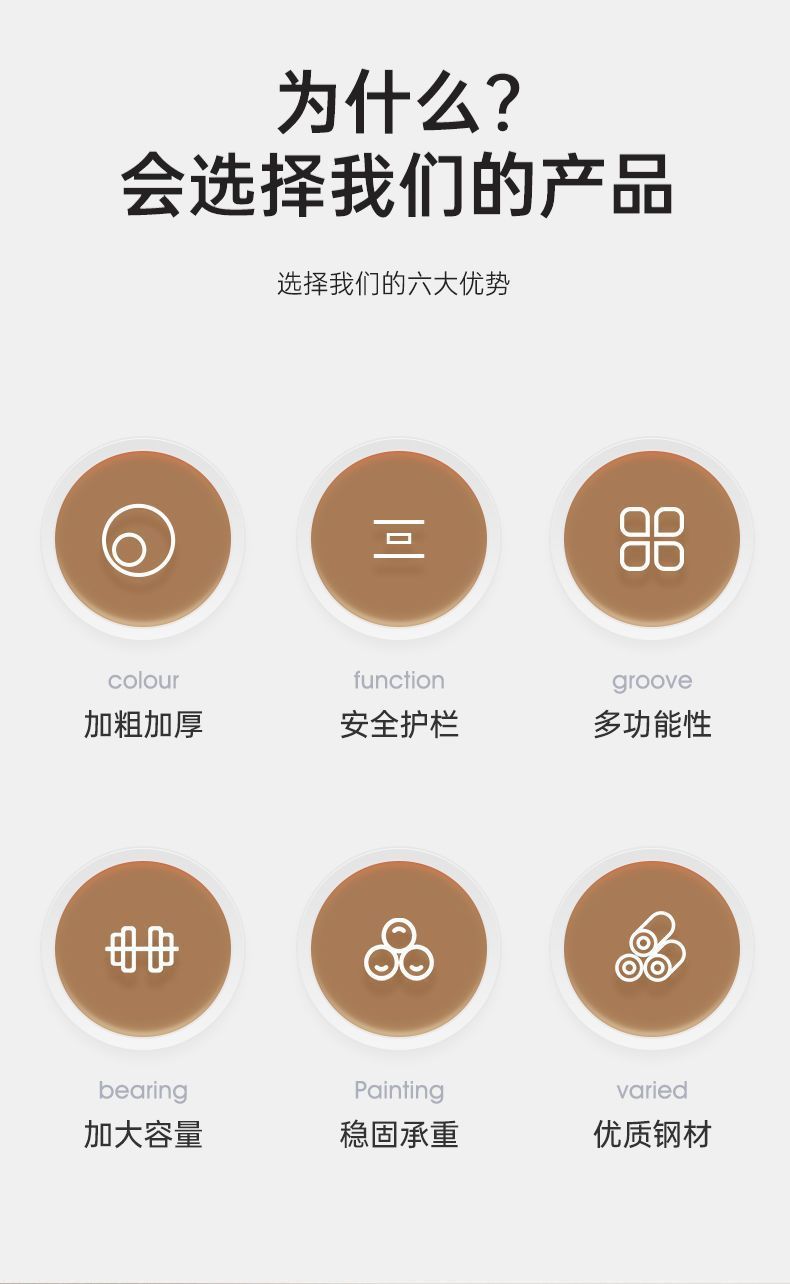 为什么?
会选择我们的产品

选择我们的六大优势

colour
加粗加厚

function
安全护栏

groove
多功能性

bearing
加大容量

Painting
稳固承重

varied
优质钢材