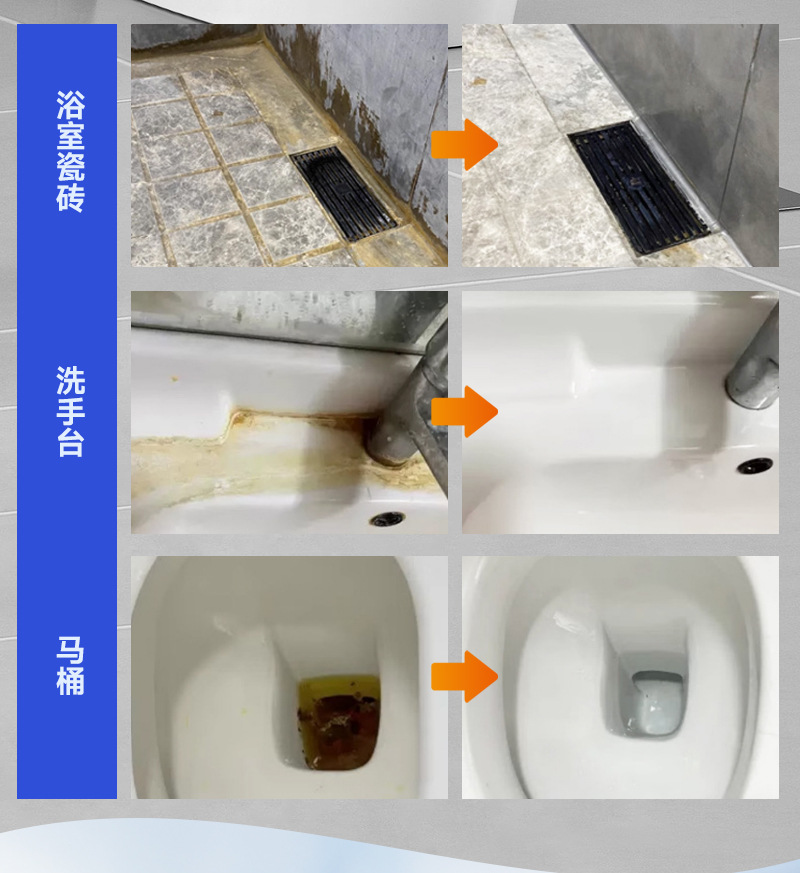 浴室瓷砖

洗手台

马桶