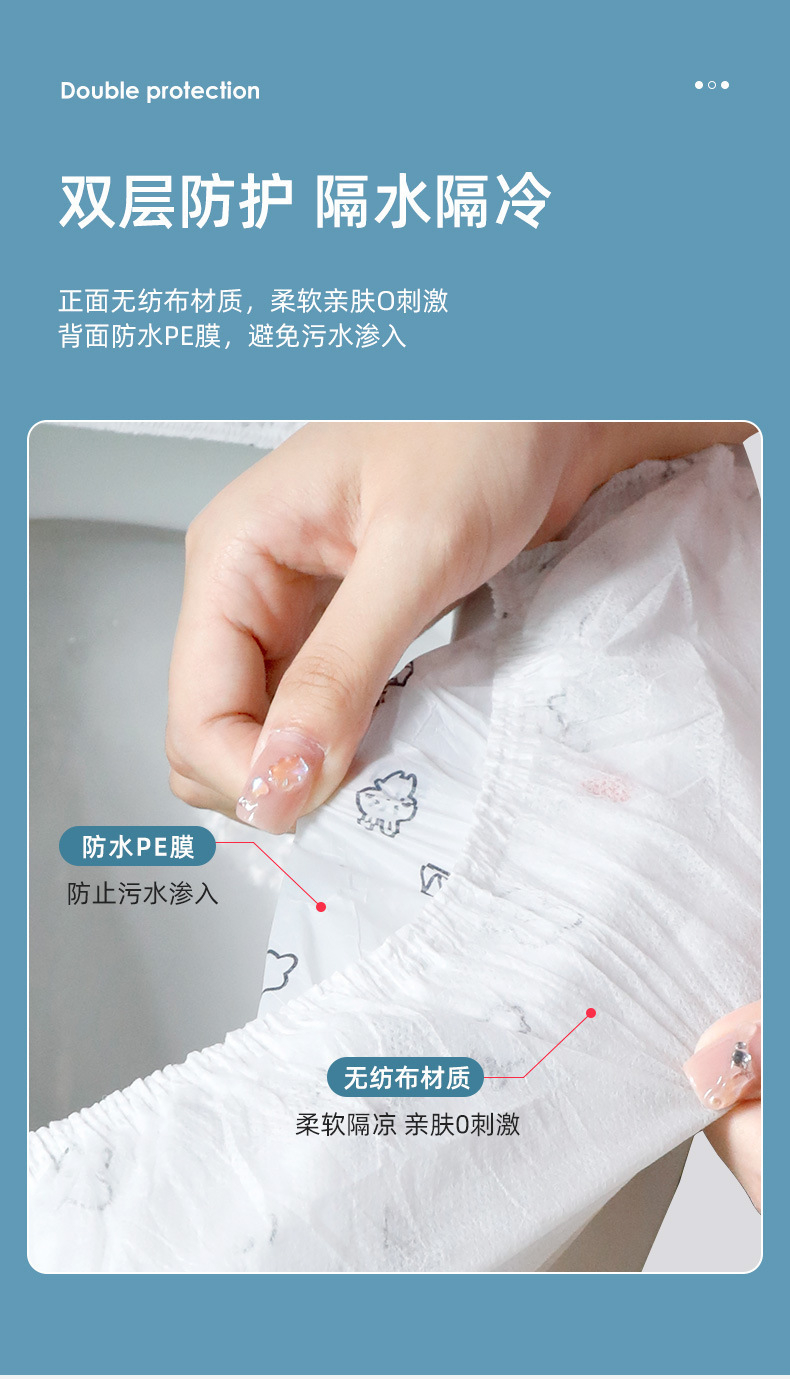 Double protection

双层防护 隔水隔冷

正面无纺布材质，柔软亲肤0刺激
背面防水PE膜，避免污水渗入

防水PE膜
防止污水渗入

无纺布材质
柔软隔凉 亲肤0刺激