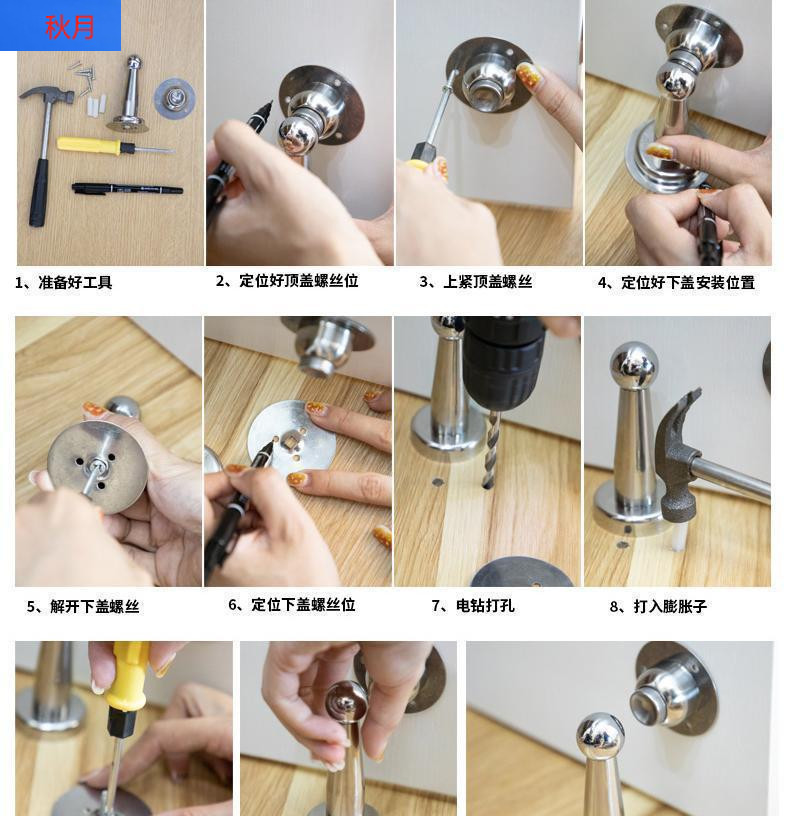 秋月

1、准备好工具

2、定位好顶盖螺丝位

3、上紧顶盖螺丝

4、定位好下盖安装位置

5、解开下盖螺丝

6、定位下盖螺丝位

7、电钻打孔

8、打入膨胀子