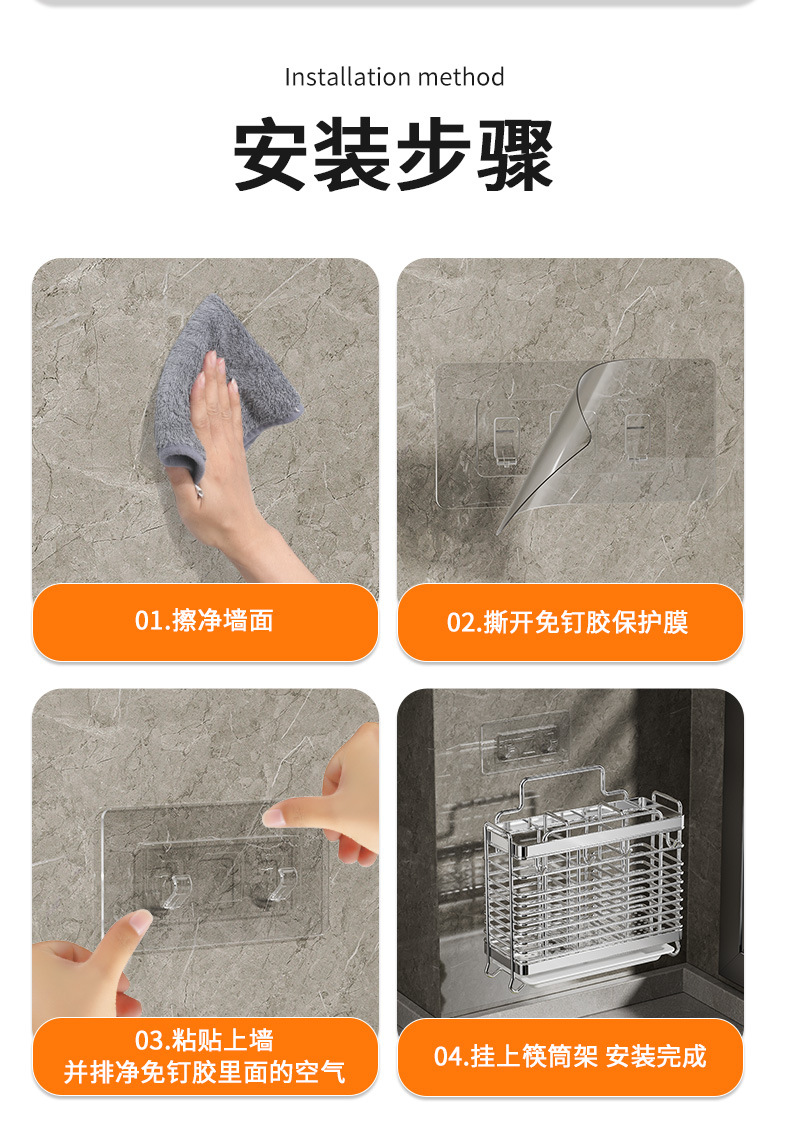 Installation method

安装步骤

01.擦净墙面

02.撕开免钉胶保护膜

03.粘贴上墙
并排净免钉胶里面的空气

04.挂上筷筒架 安装完成