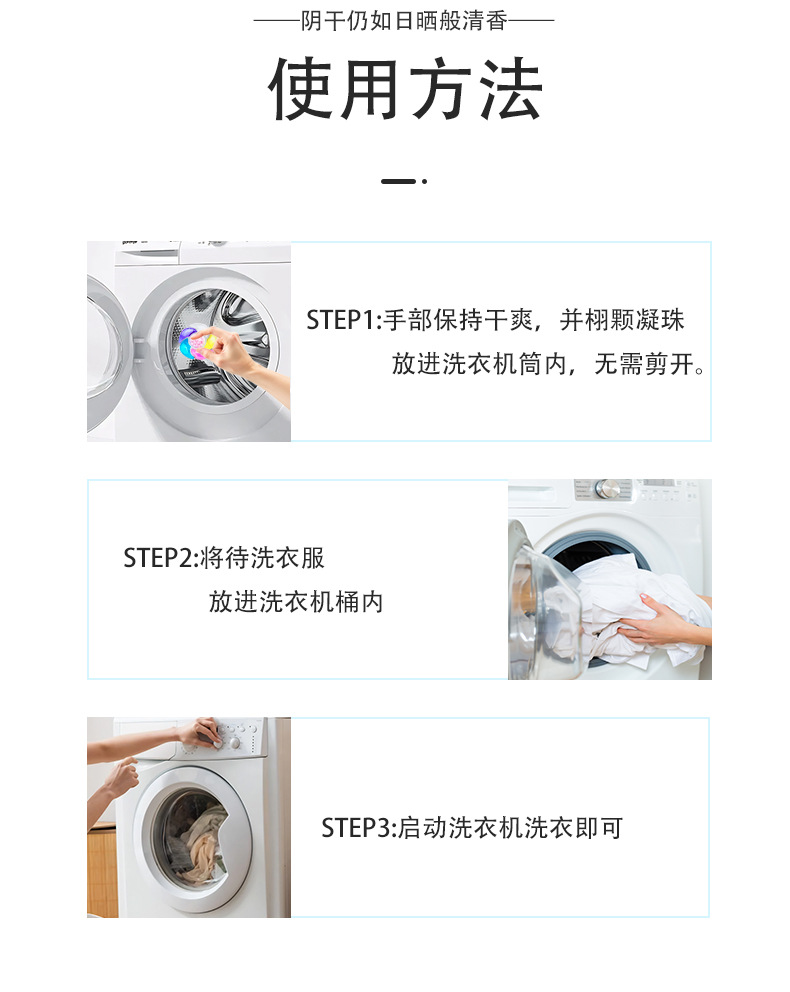 ——阴干仍如日晒般清香——

使用方法

STEP1:手部保持干爽，并栩颗凝珠放进洗衣机筒内，无需剪开。

STEP2:将待洗衣服放进洗衣机桶内

STEP3:启动洗衣机洗衣即可