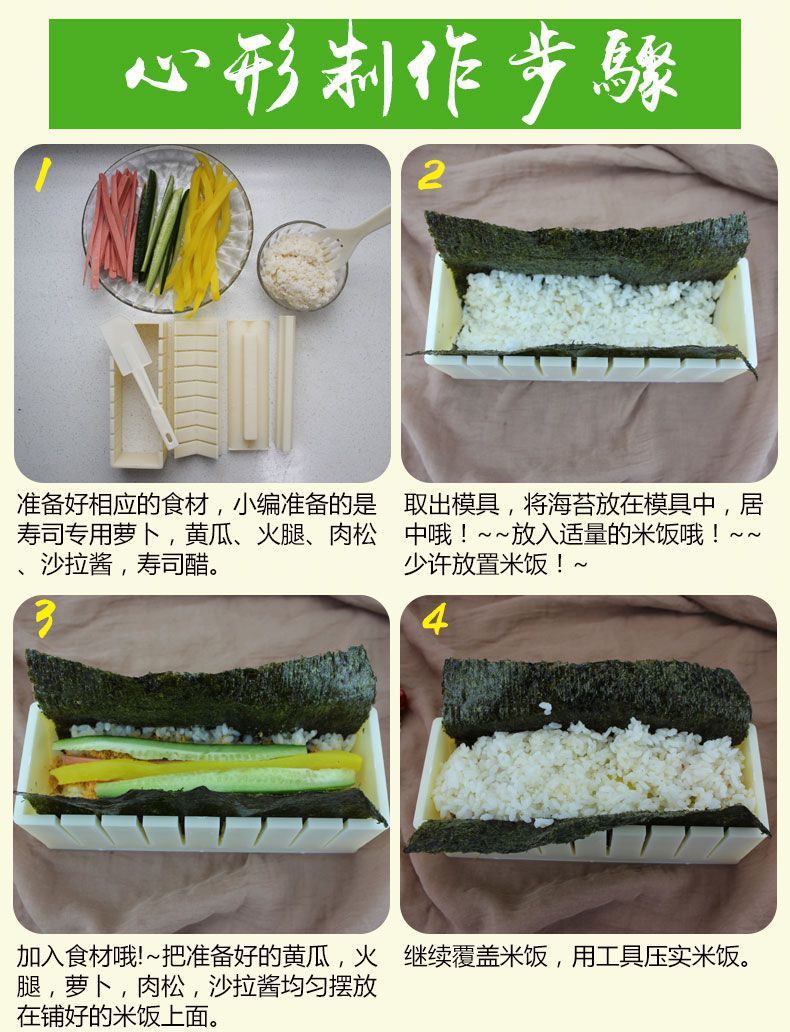 心形制作步骤

1

准备好相应的食材，小编准备的是寿司专用萝卜，黄瓜、火腿、肉松、沙拉酱，寿司醋。

2

取出模具，将海苔放在模具中，居中哦！~~放入适量的米饭哦！~~少许放置米饭！~

3

加入食材哦!~把准备好的黄瓜，火腿，萝卜，肉松，沙拉酱均匀摆放在铺好的米饭上面。

4

继续覆盖米饭，用工具压实米饭。