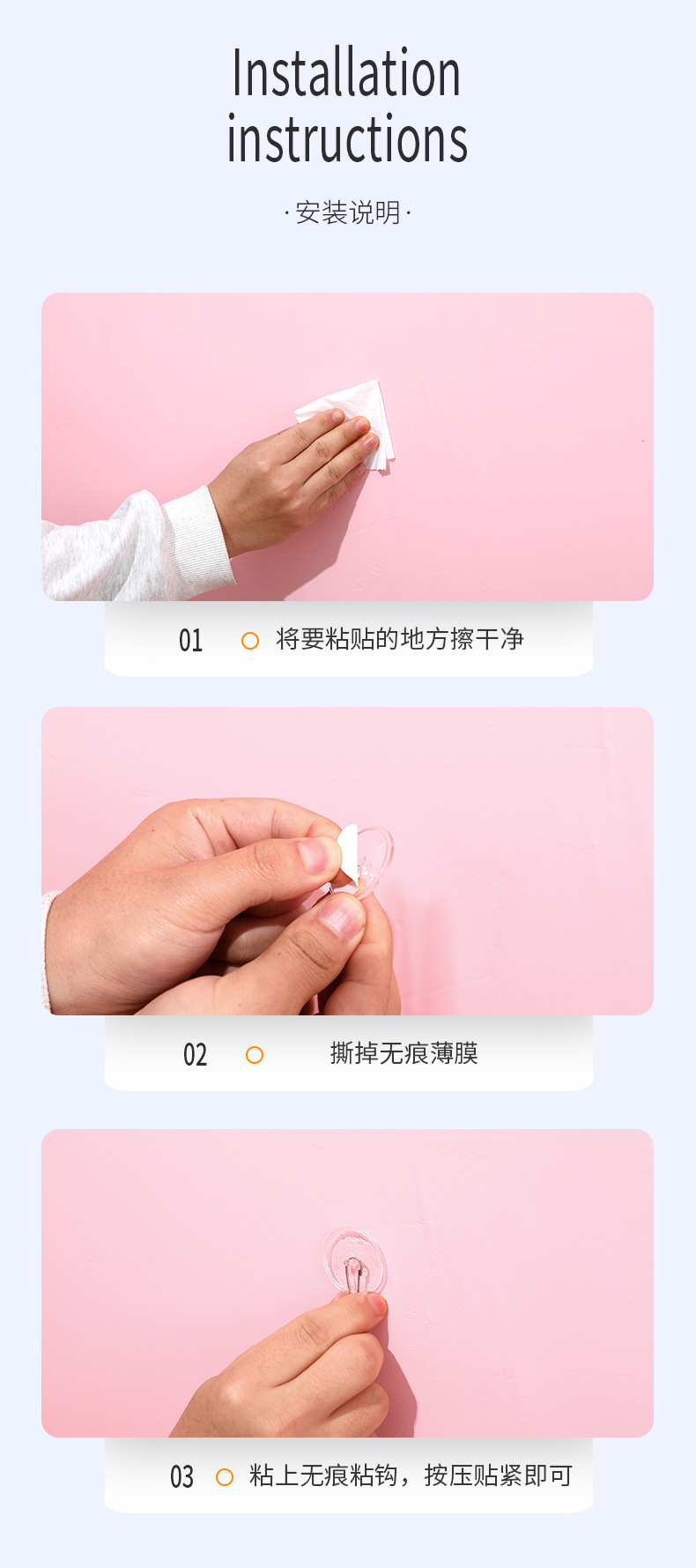 Installation instructions

· 安装说明 ·

01 将要粘贴的地方擦干净

02 撕掉无痕薄膜

03 粘上无痕粘钩，按压贴紧即可