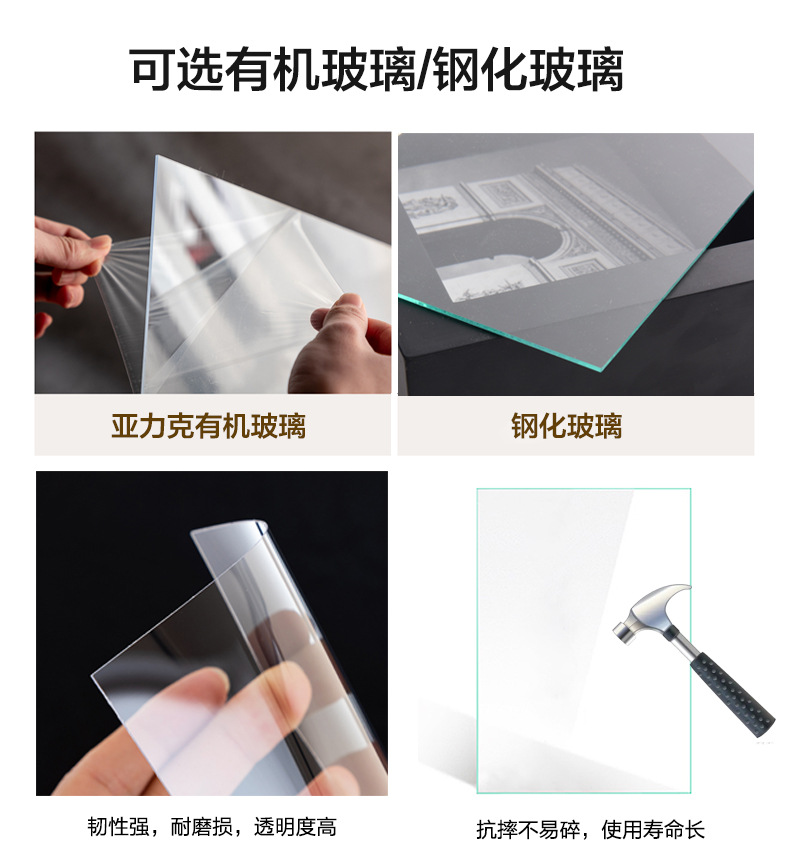 可选有机玻璃/钢化玻璃

亚力克有机玻璃

钢化玻璃

韧性强，耐磨损，透明度高

抗摔不易碎，使用寿命长