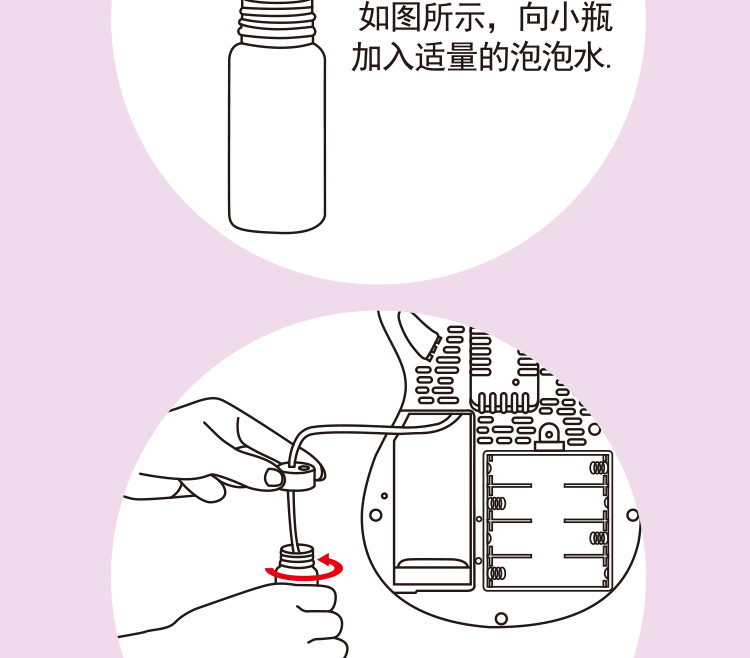 如图所示，向小瓶加入适量的泡泡水.