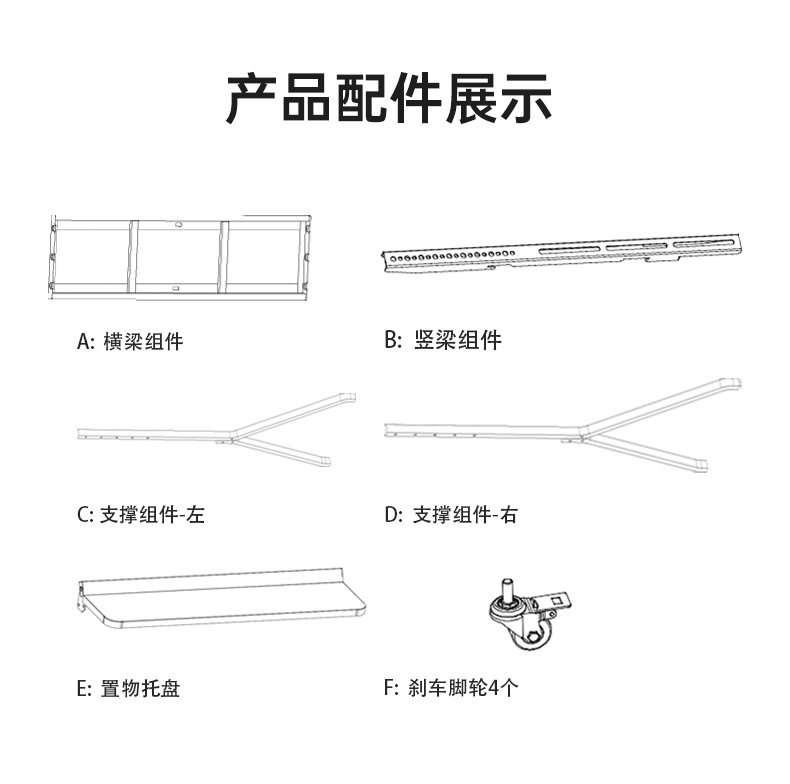 产品配件展示

A: 横梁组件

B: 竖梁组件

C: 支撑组件-左

D: 支撑组件-右

E: 置物托盘

F: 刹车脚轮4个