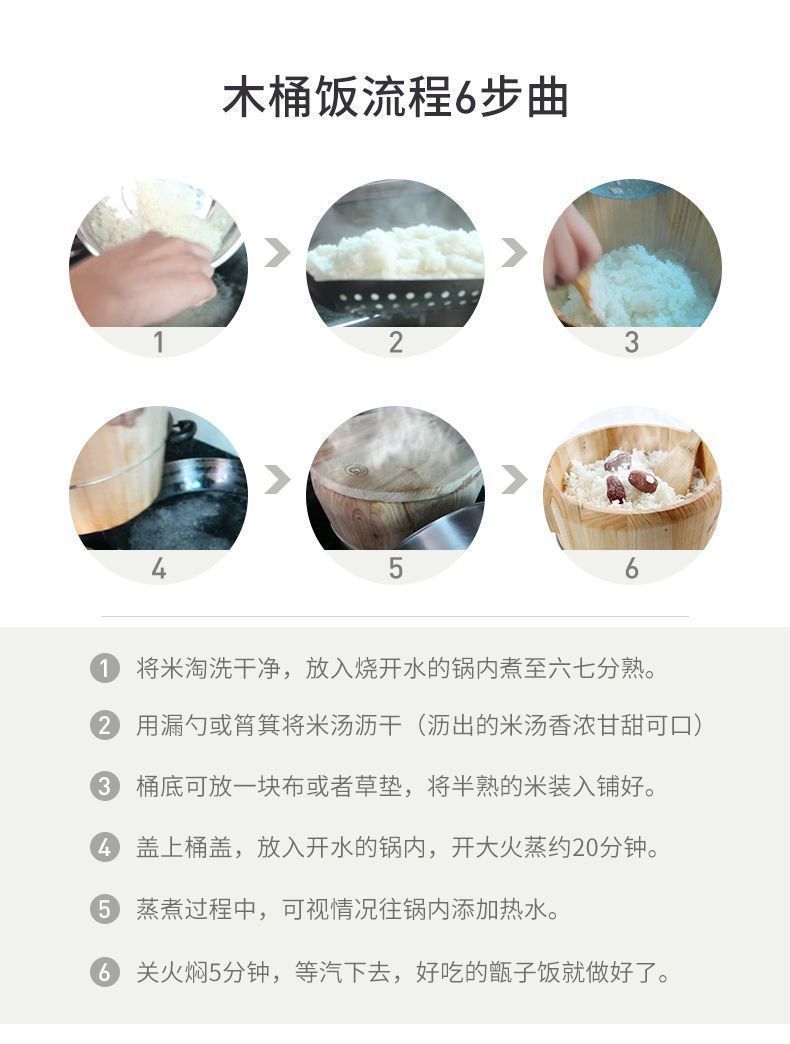 木桶饭流程6步曲

1

2

3

4

5

6

1 将米淘洗干净，放入烧开水的锅内煮至六七分熟。

2 用漏勺或筲箕将米汤沥干（沥出的米汤香浓甘甜可口）

3 桶底可放一块布或者草垫，将半熟的米装入铺好。

4 盖上桶盖，放入开水的锅内，开大火蒸约20分钟。

5 蒸煮过程中，可视情况往锅内添加热水。

6 关火焖5分钟，等汽下去，好吃的甑子饭就做好了。