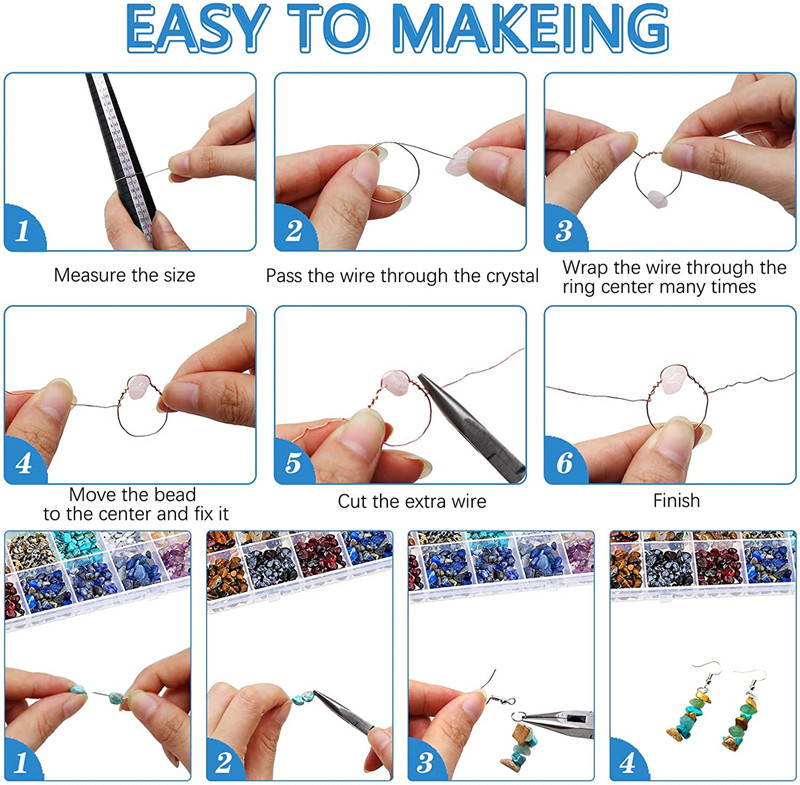 EASY TO MAKEING

1
Measure the size

2
Pass the wire through the crystal

3
Wrap the wire through the ring center many times

4
Move the bead to the center and fix it

5
Cut the extra wire

6
Finish

1

2

3

4