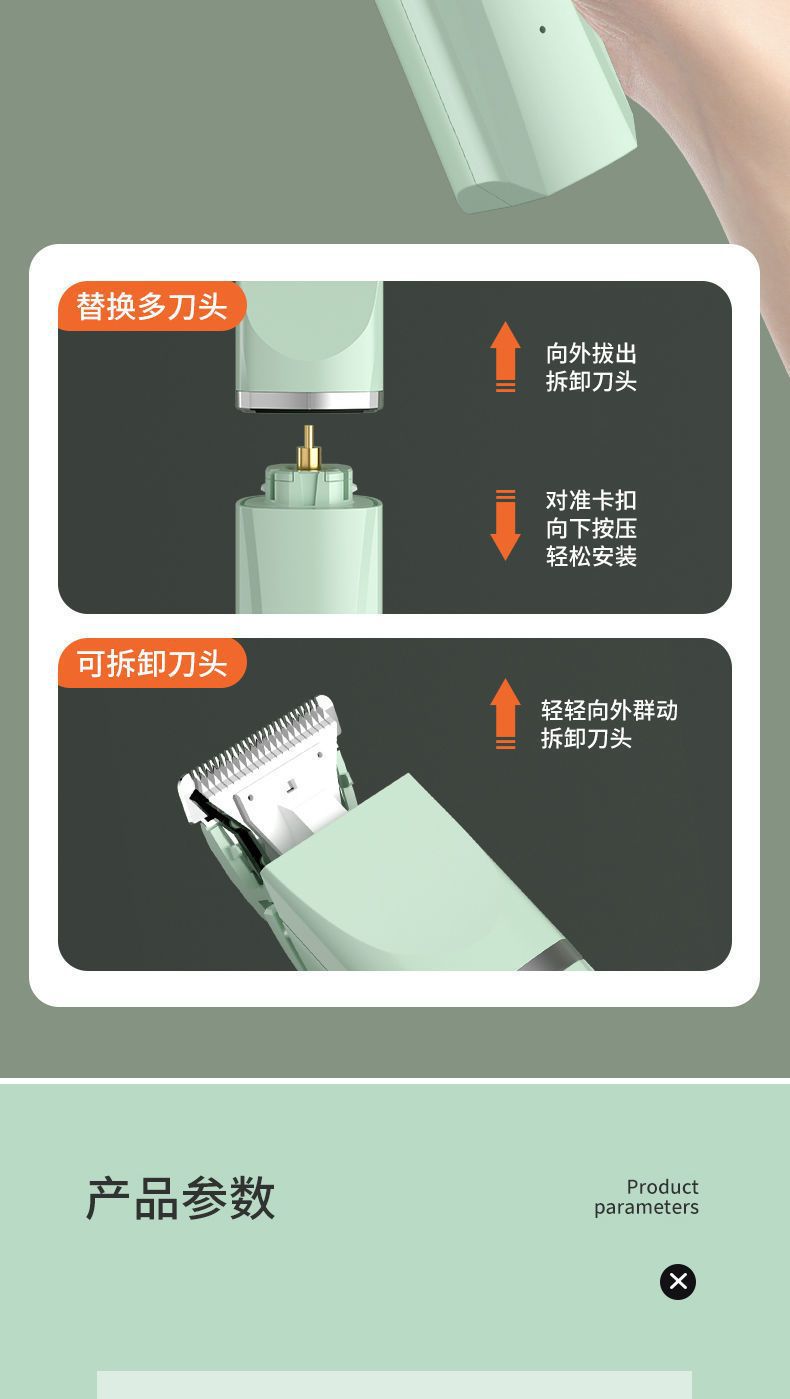 替换多刀头

向外拔出
拆卸刀头

对准卡扣
向下按压
轻松安装

可拆卸刀头

轻轻向外群动
拆卸刀头

产品参数

Product
parameters