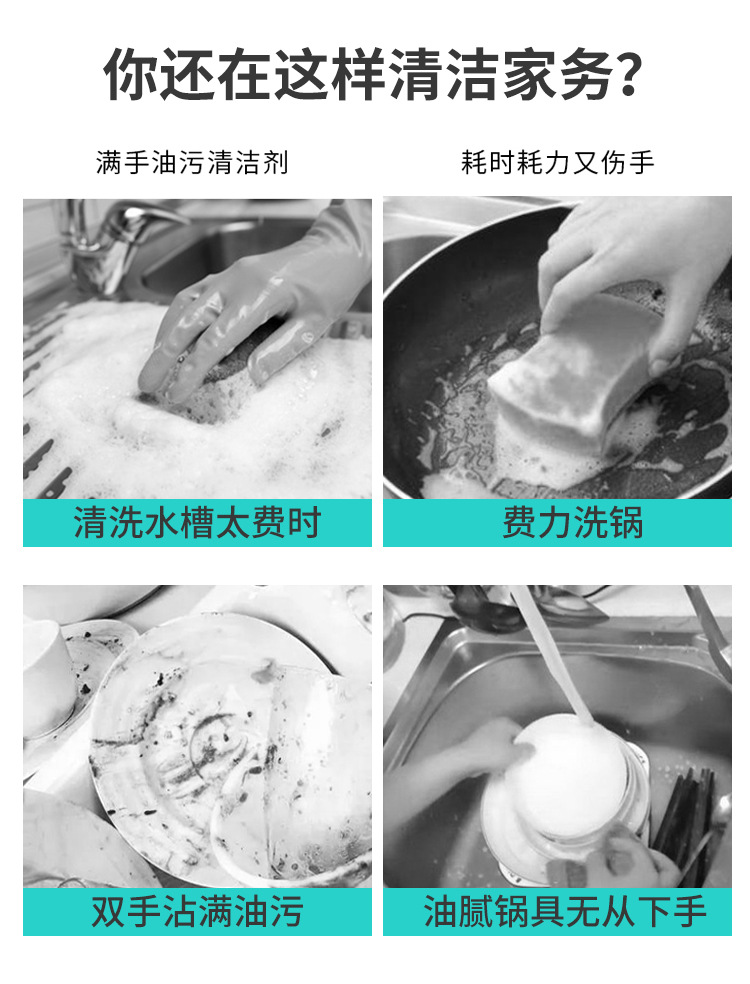 你还在这样清洁家务?

满手油污清洁剂

耗时耗力又伤手

清洗水槽太费时

费力洗锅

双手沾满油污

油腻锅具无从下手