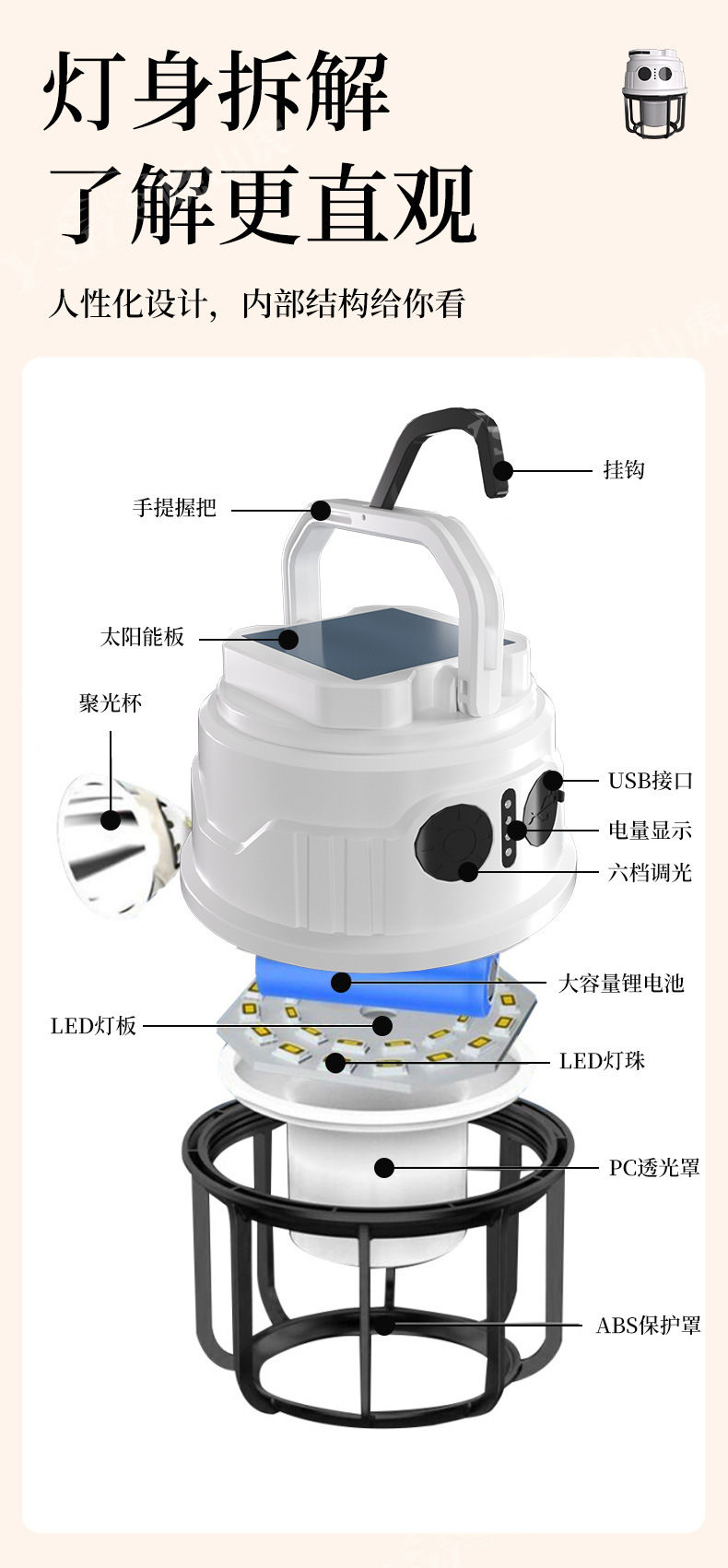 灯身拆解
了解更直观

人性化设计，内部结构给你看

挂钩

手提握把

太阳能板

聚光杯

USB接口

电量显示

六档调光

大容量锂电池

LED灯板

LED灯珠

PC透光罩

ABS保护罩