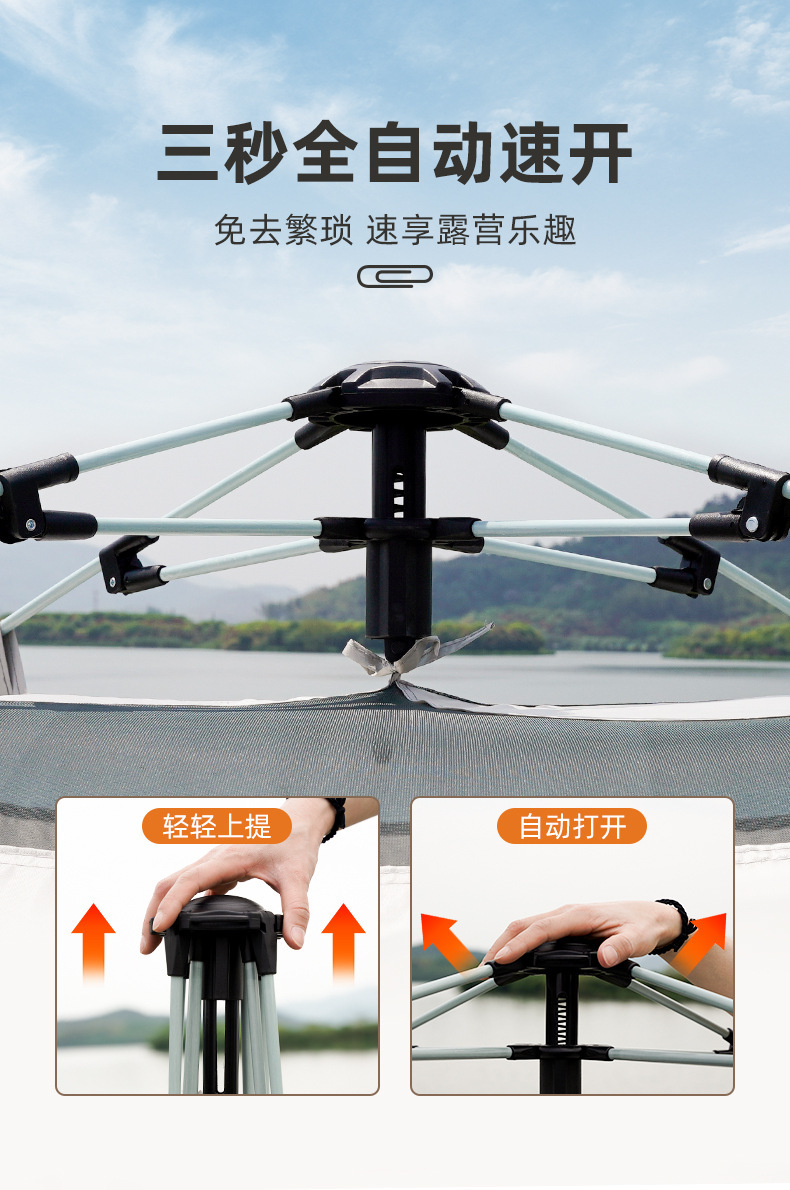 三秒全自动速开

免去繁琐 速享露营乐趣

轻轻上提

自动打开