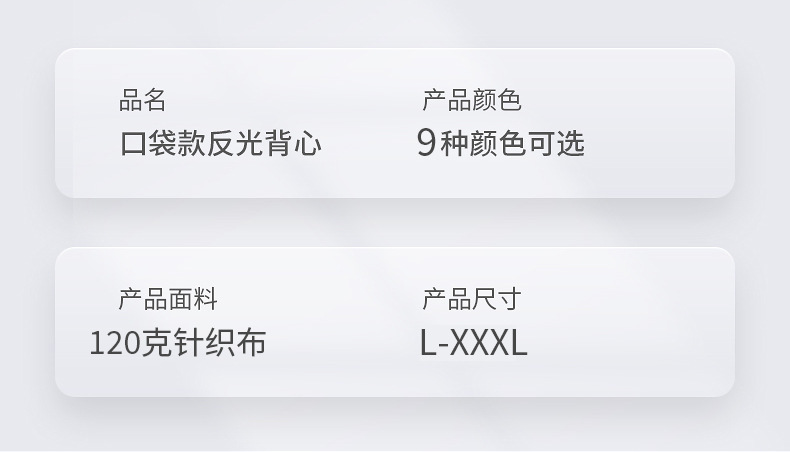 品名
口袋款反光背心

产品颜色
9种颜色可选

产品面料
120克针织布

产品尺寸
L-XXXL