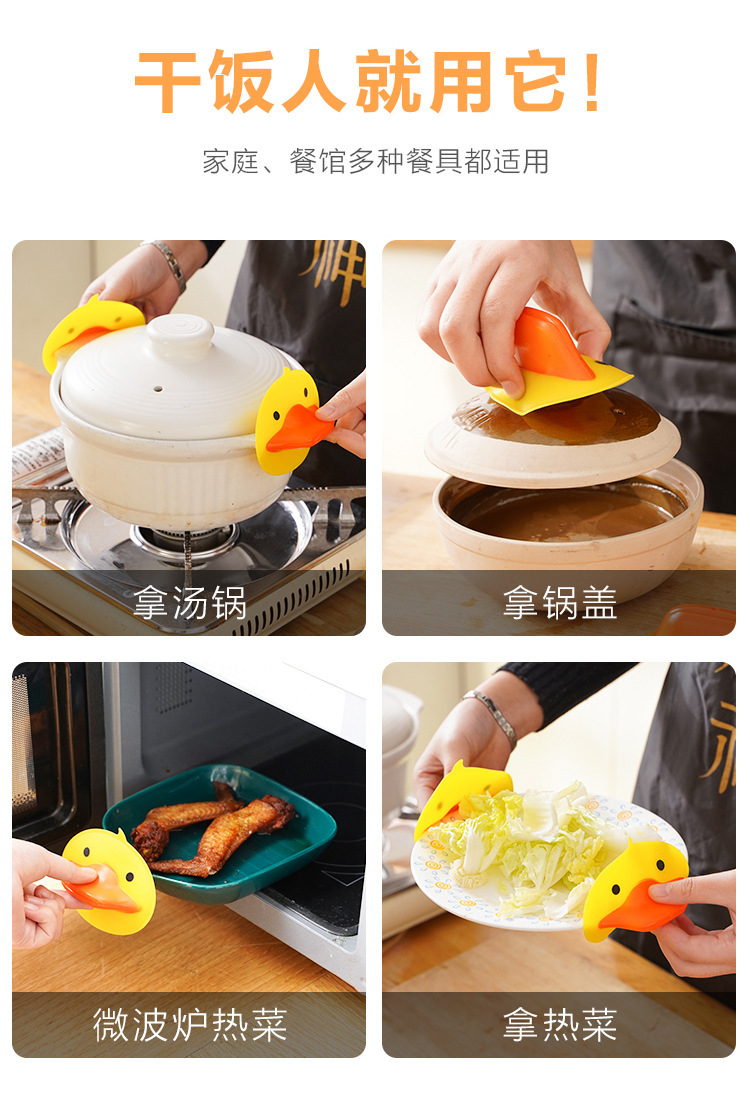 干饭人就用它！

家庭、餐馆多种餐具都适用

拿汤锅

拿锅盖

微波炉热菜

拿热菜