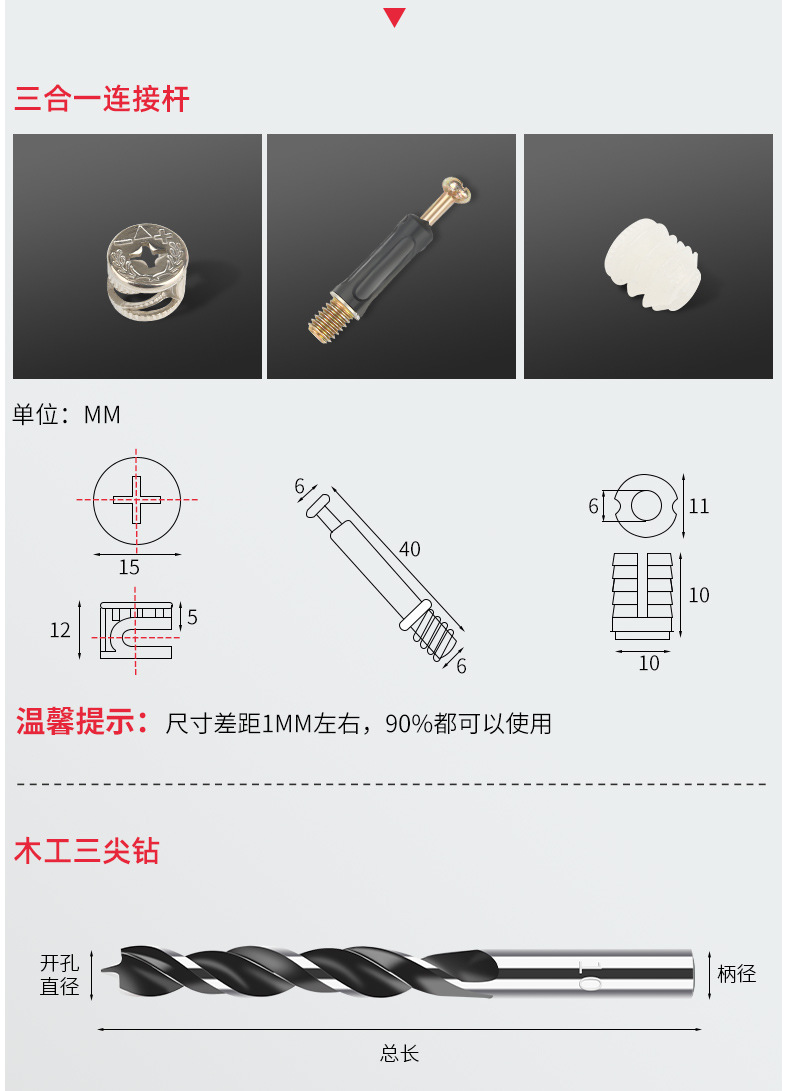 三合一连接杆

单位：MM

15

12

5

6

40

6

6

11

10

10

温馨提示：尺寸差距1MM左右，90%都可以使用

木工三尖钻

开孔直径

柄径

总长