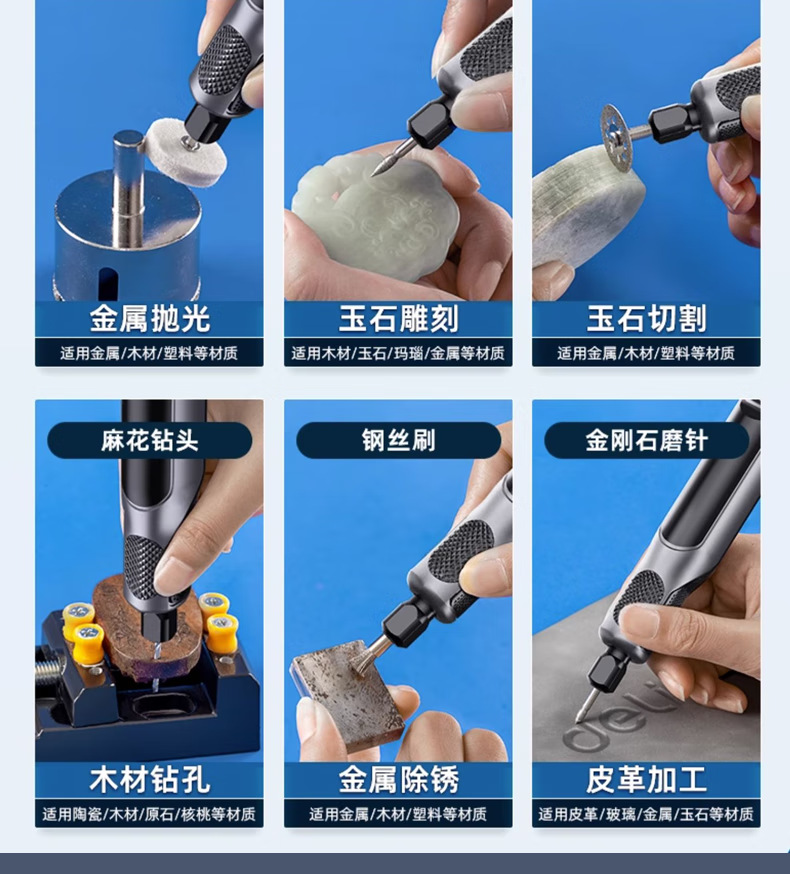 金属抛光
适用金属/木材/塑料等材质

玉石雕刻
适用木材/玉石/玛瑙/金属等材质

玉石切割
适用金属/木材/塑料等材质

麻花钻头
木材钻孔
适用陶瓷/木材/原石/核桃等材质

钢丝刷
金属除锈
适用金属/木材/塑料等材质

金刚石磨针
deli
皮革加工
适用皮革/玻璃/金属/玉石等材质