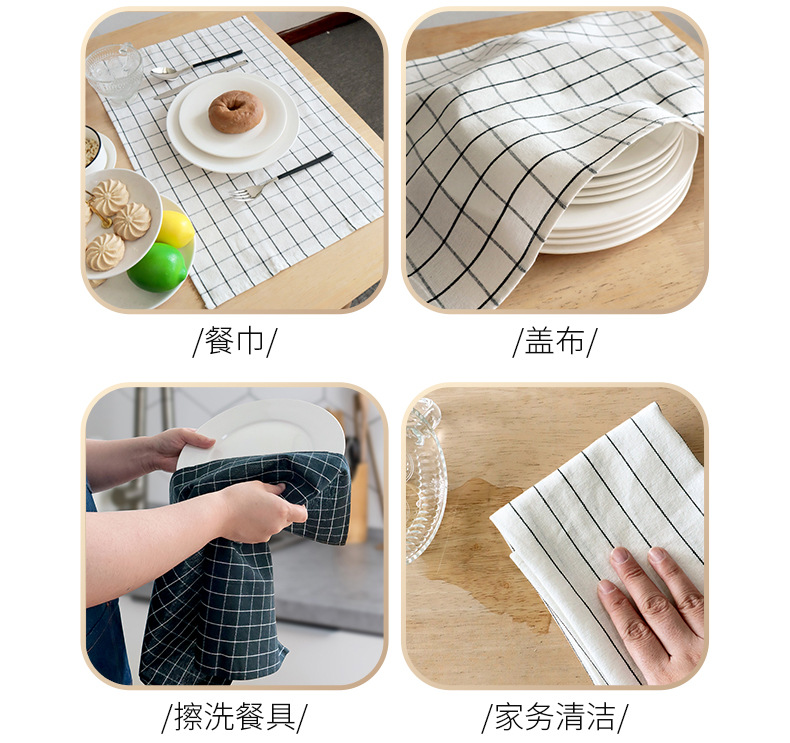 /餐巾/

/盖布/

/擦洗餐具/

/家务清洁/