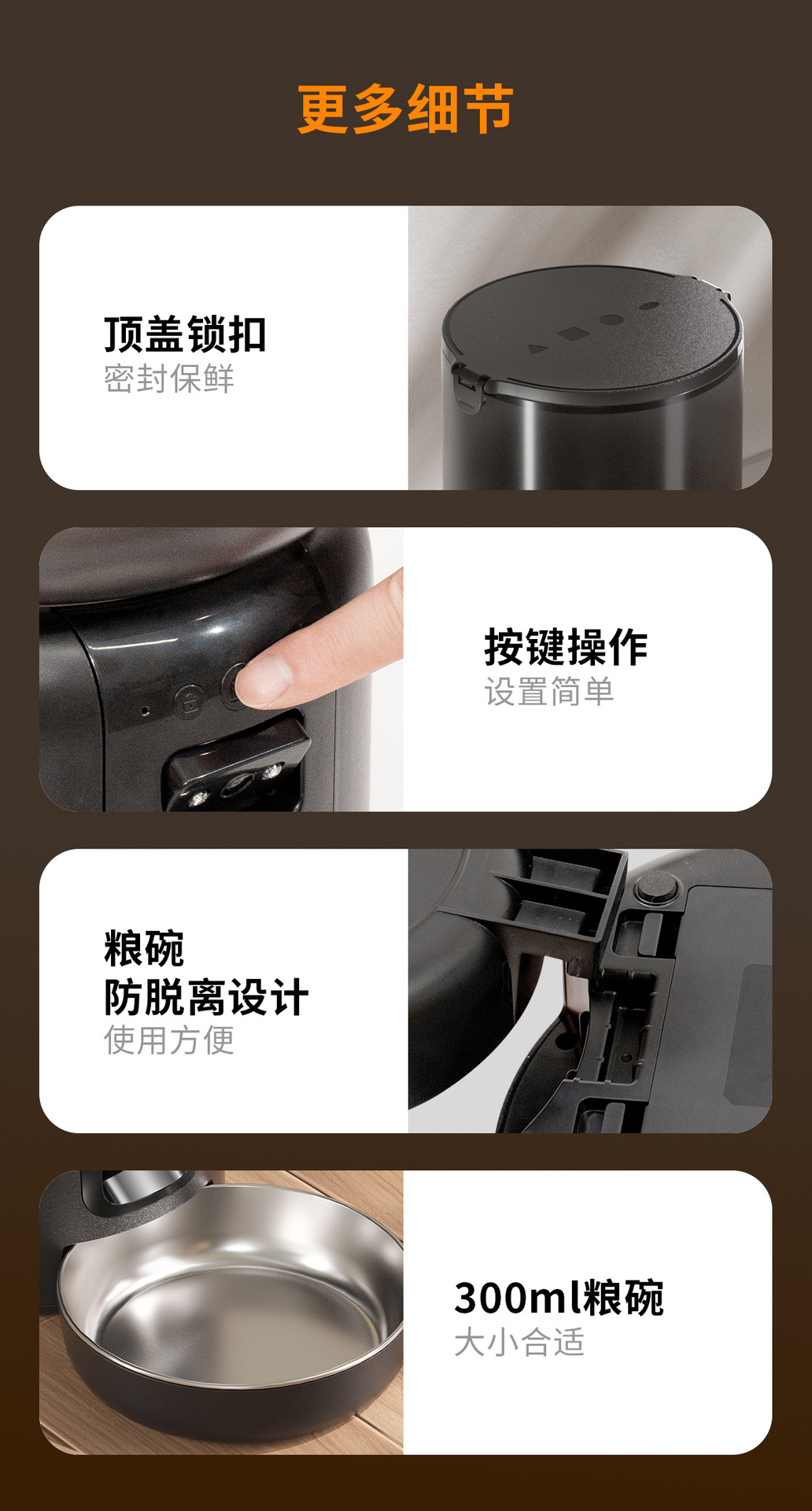 更多细节

顶盖锁扣
密封保鲜

按键操作
设置简单

粮碗
防脱离设计
使用方便

300ml粮碗
大小合适