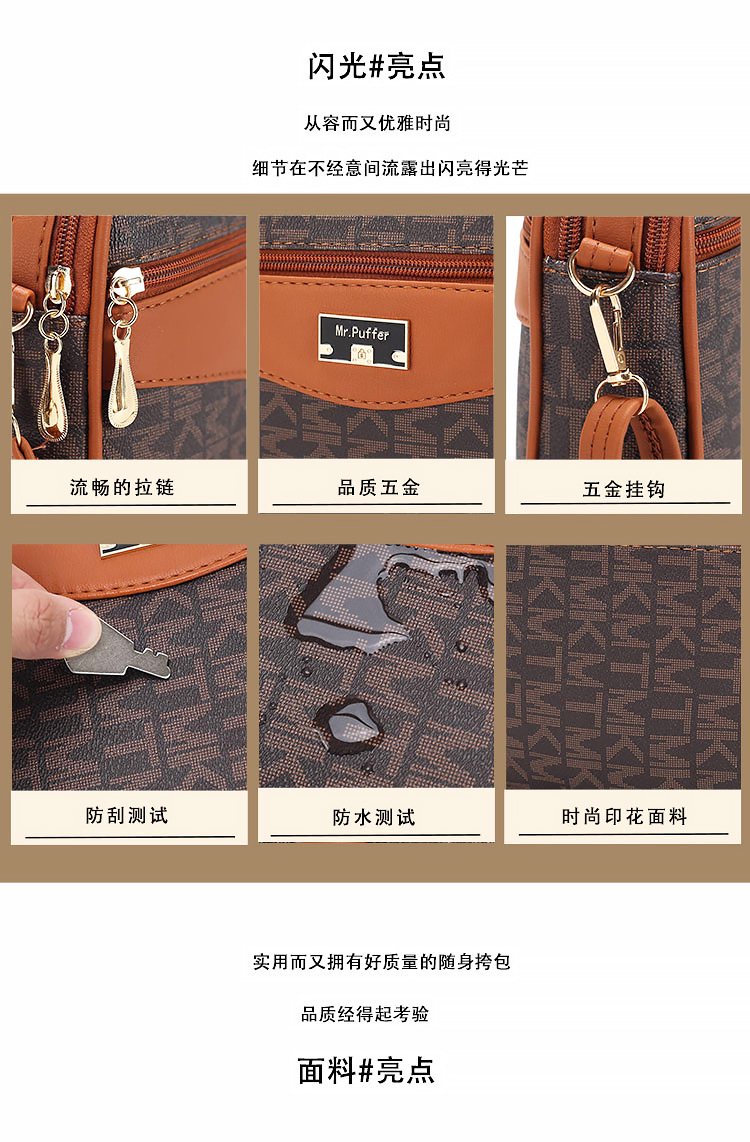 闪光#亮点

从容而又优雅时尚

细节在不经意间流露出闪亮得光芒

Mr.Puffer

流畅的拉链

品质五金

五金挂钩

防刮测试

防水测试

时尚印花面料

实用而又拥有好质量的随身挎包

品质经得起考验

面料#亮点