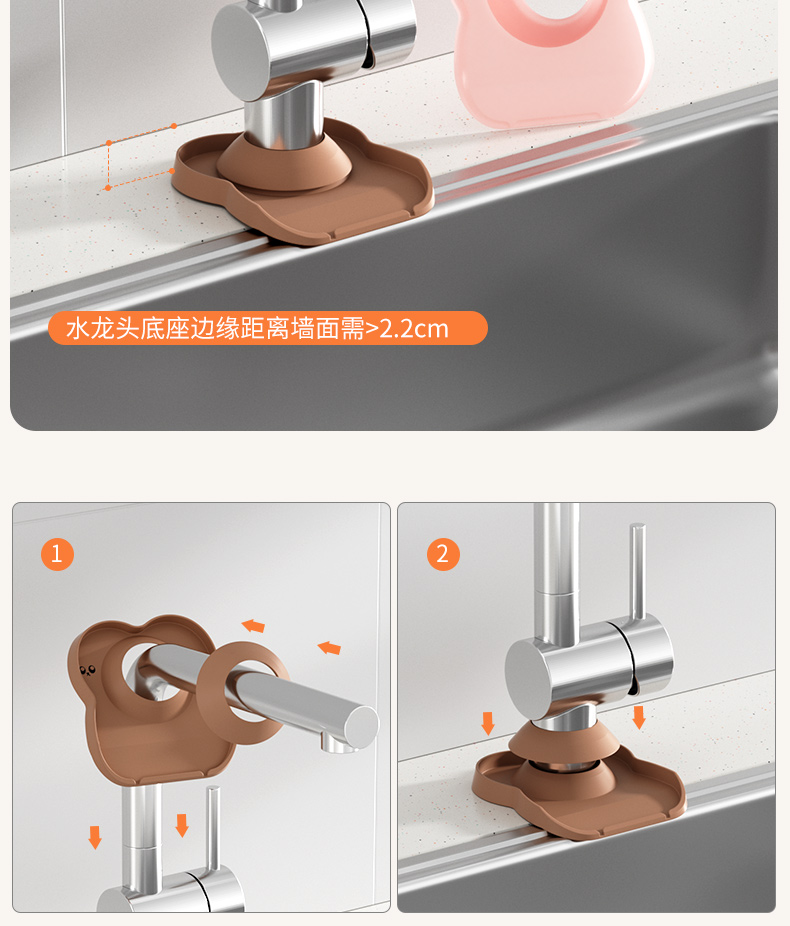 水龙头底座边缘距离墙面需>2.2cm

1

2