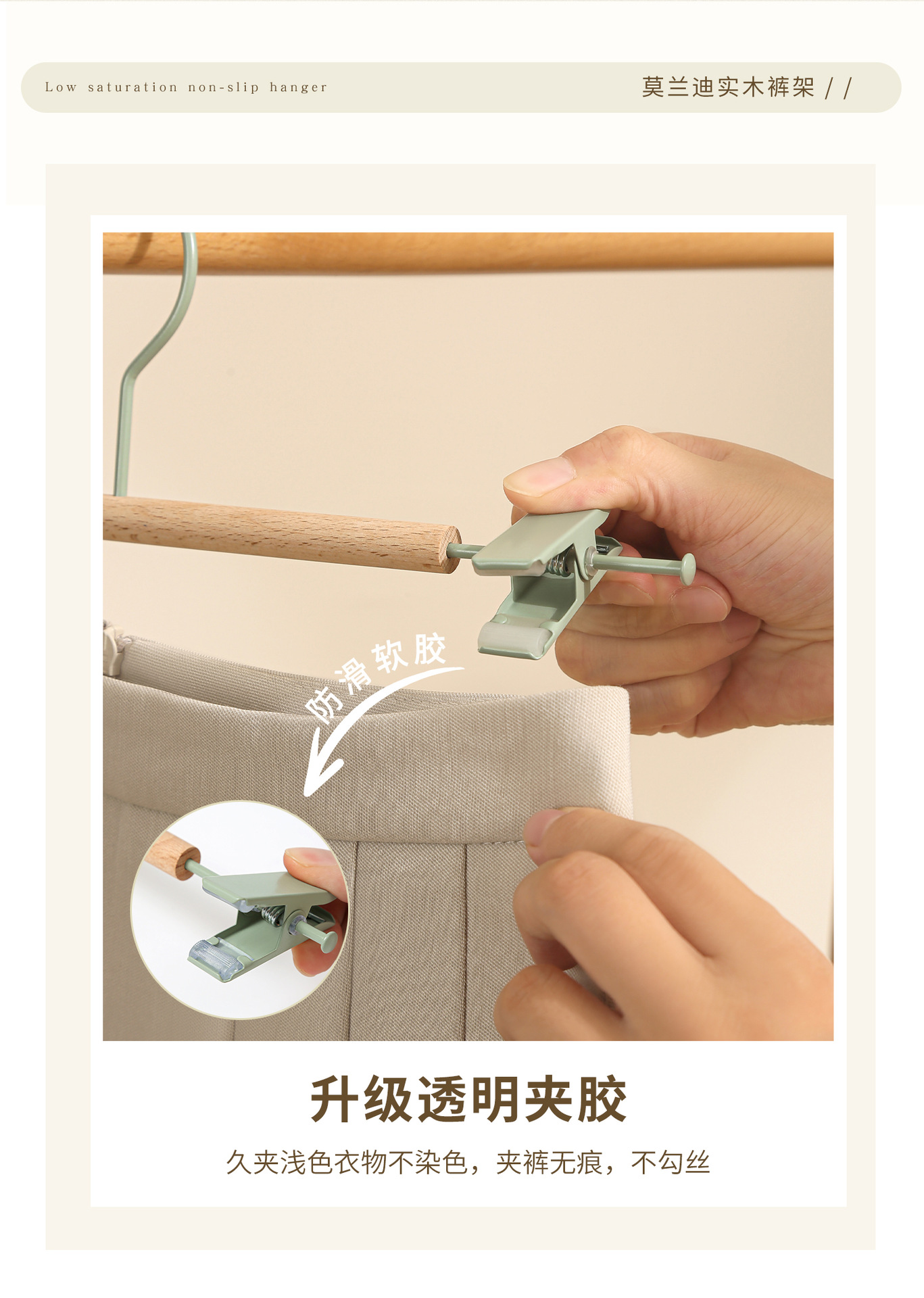 Low saturation non-slip hanger

莫兰迪实木裤架 / /

防滑软胶

升级透明夹胶

久夹浅色衣物不染色，夹裤无痕，不勾丝